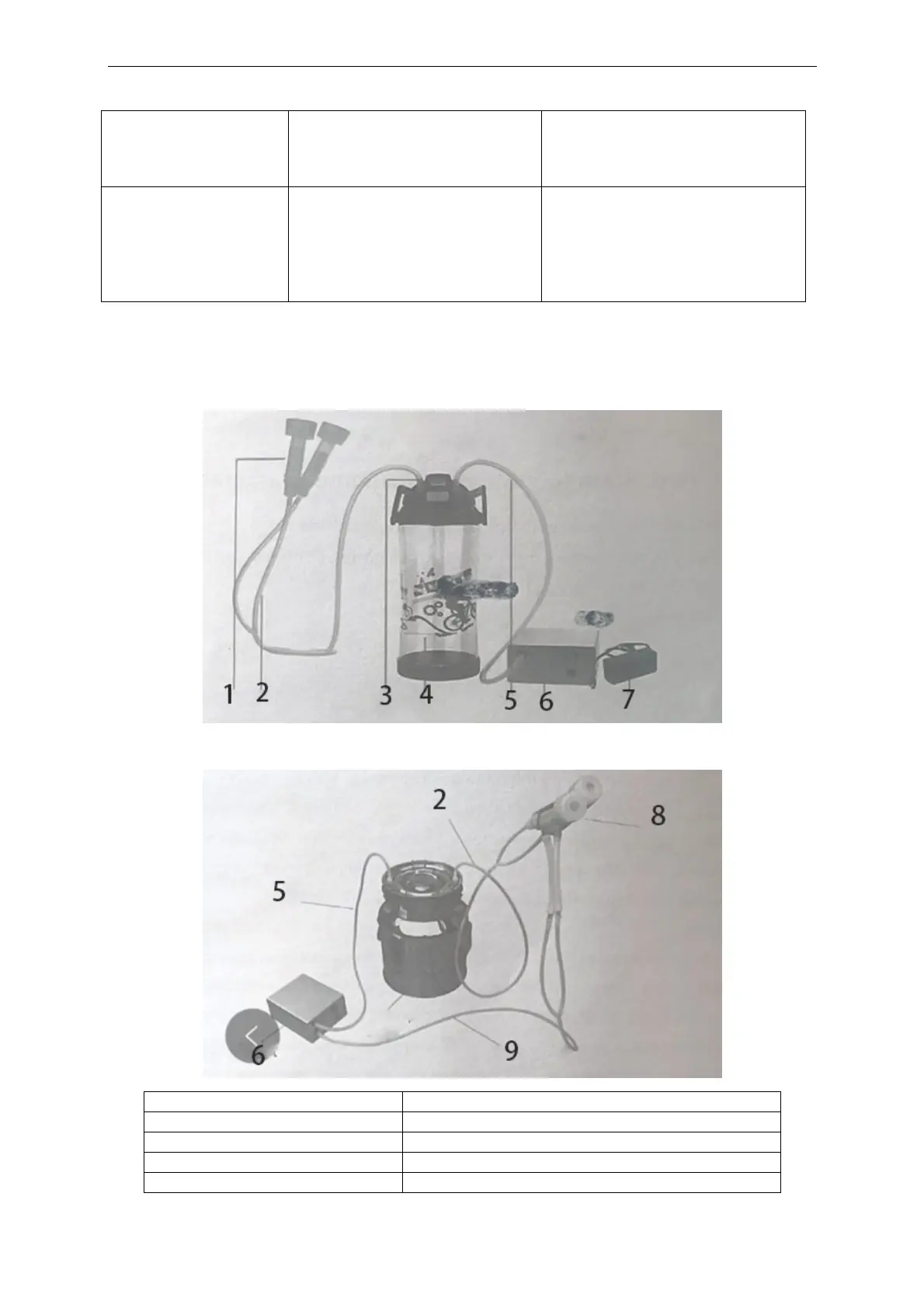 1 2 3 4 5 6 7

2 8 5 6 9