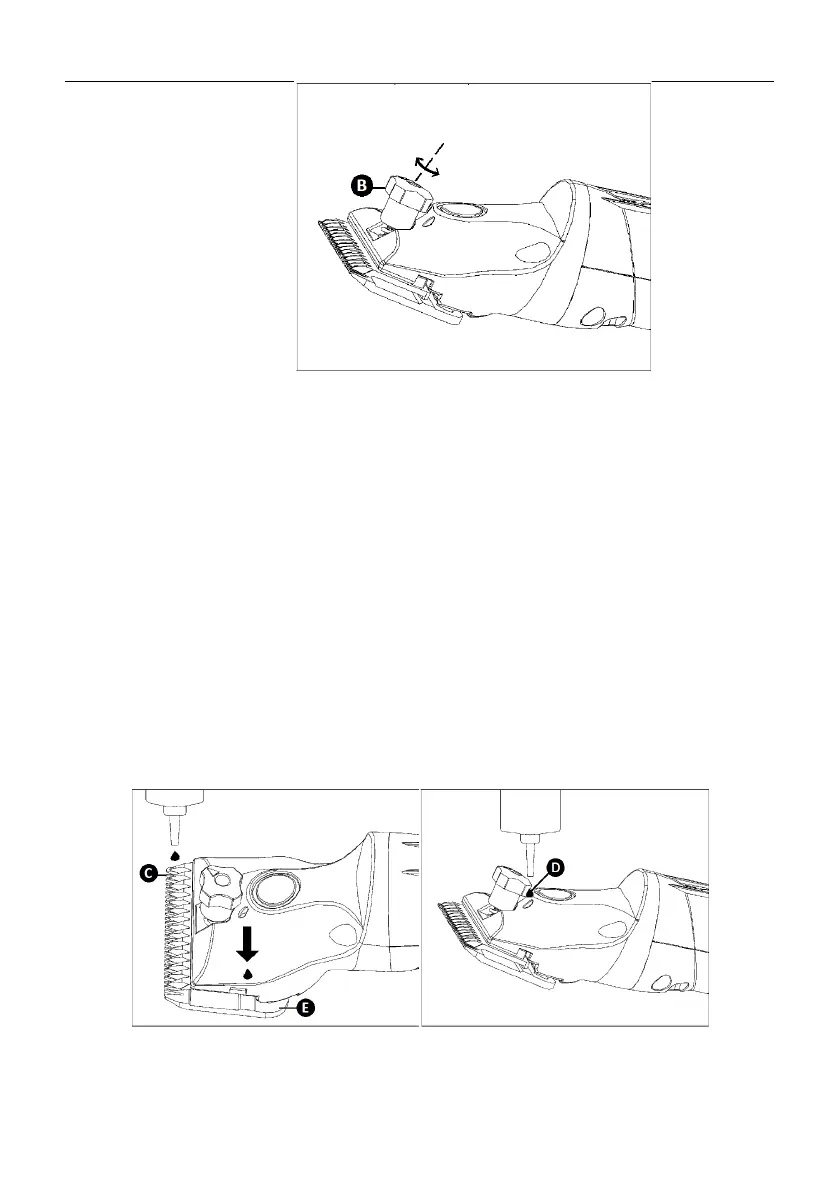 B

C

E

D