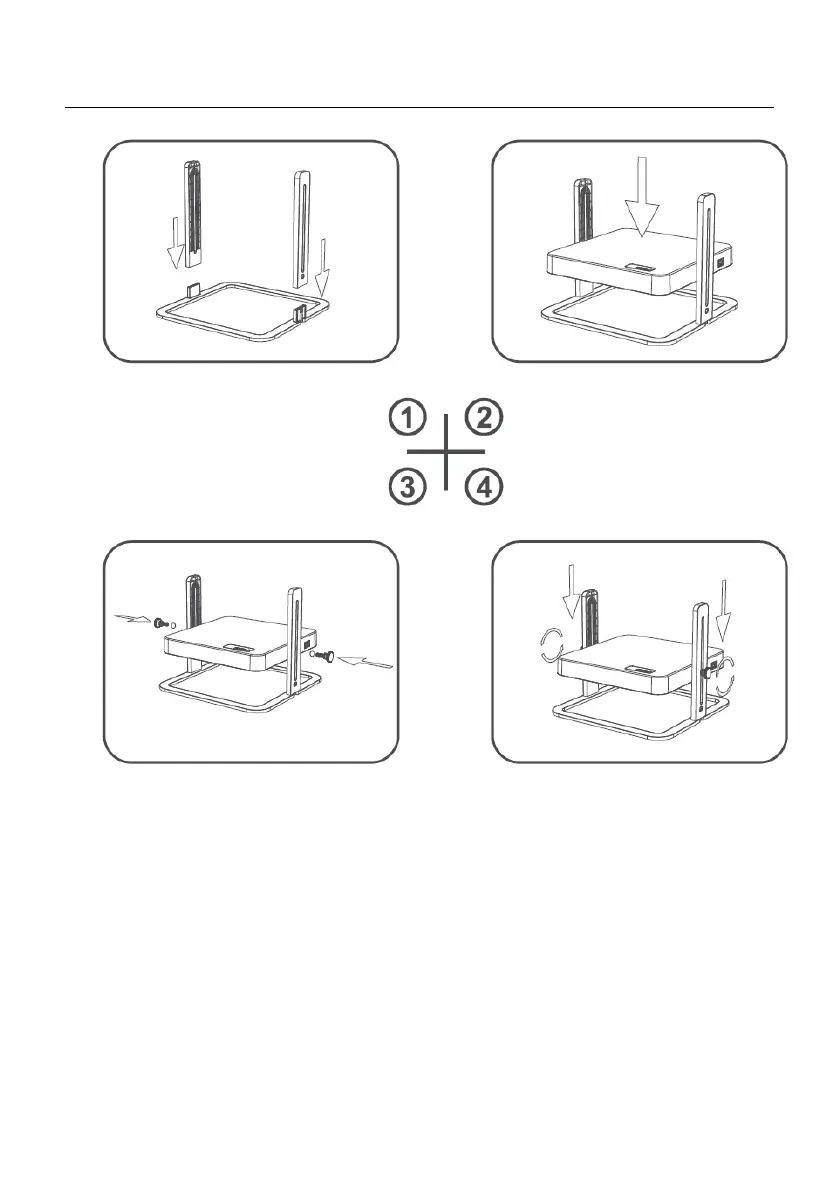 1 2
3 4