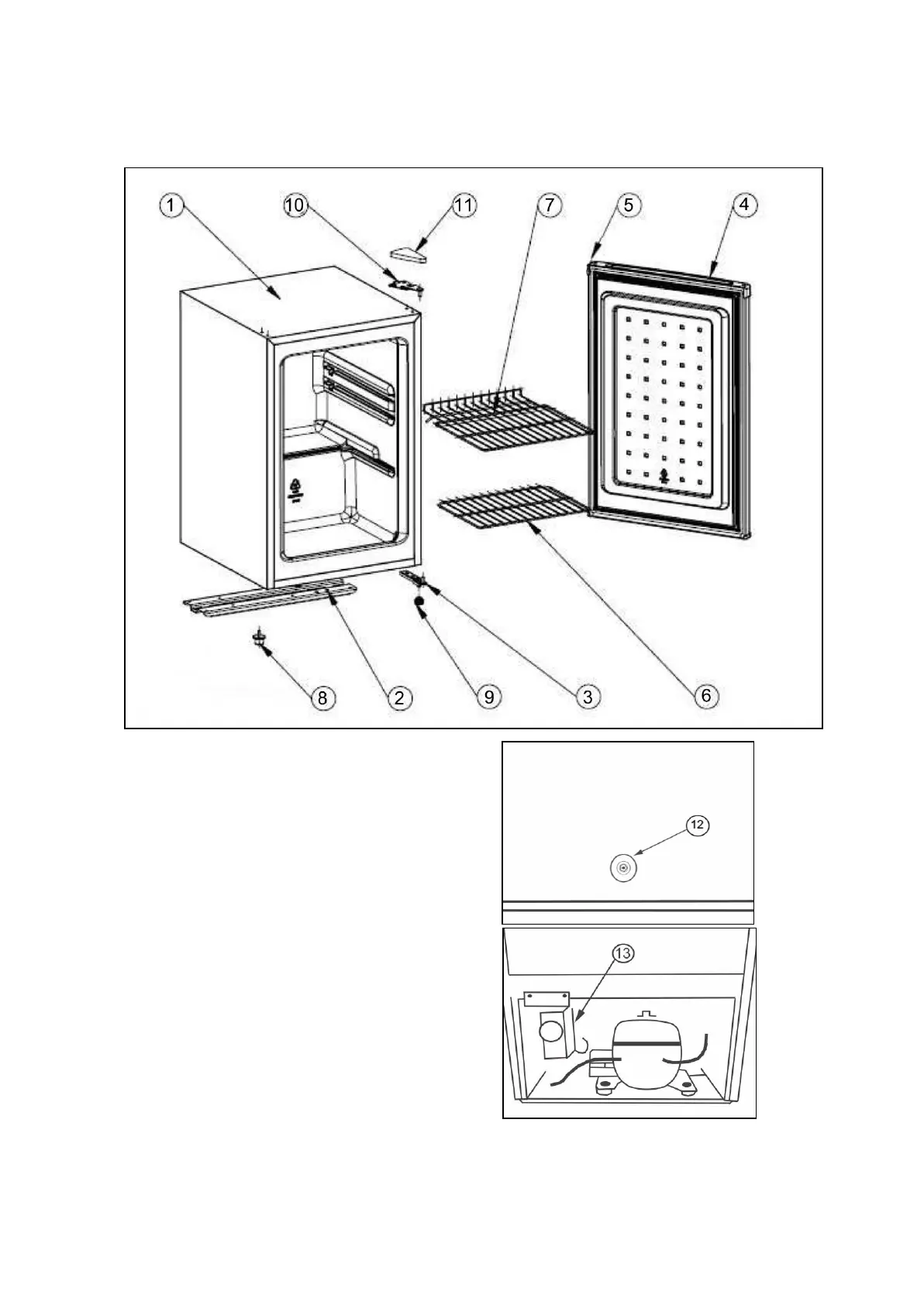 1
10
11
7
5
4
8
2
9
3
6
12
13