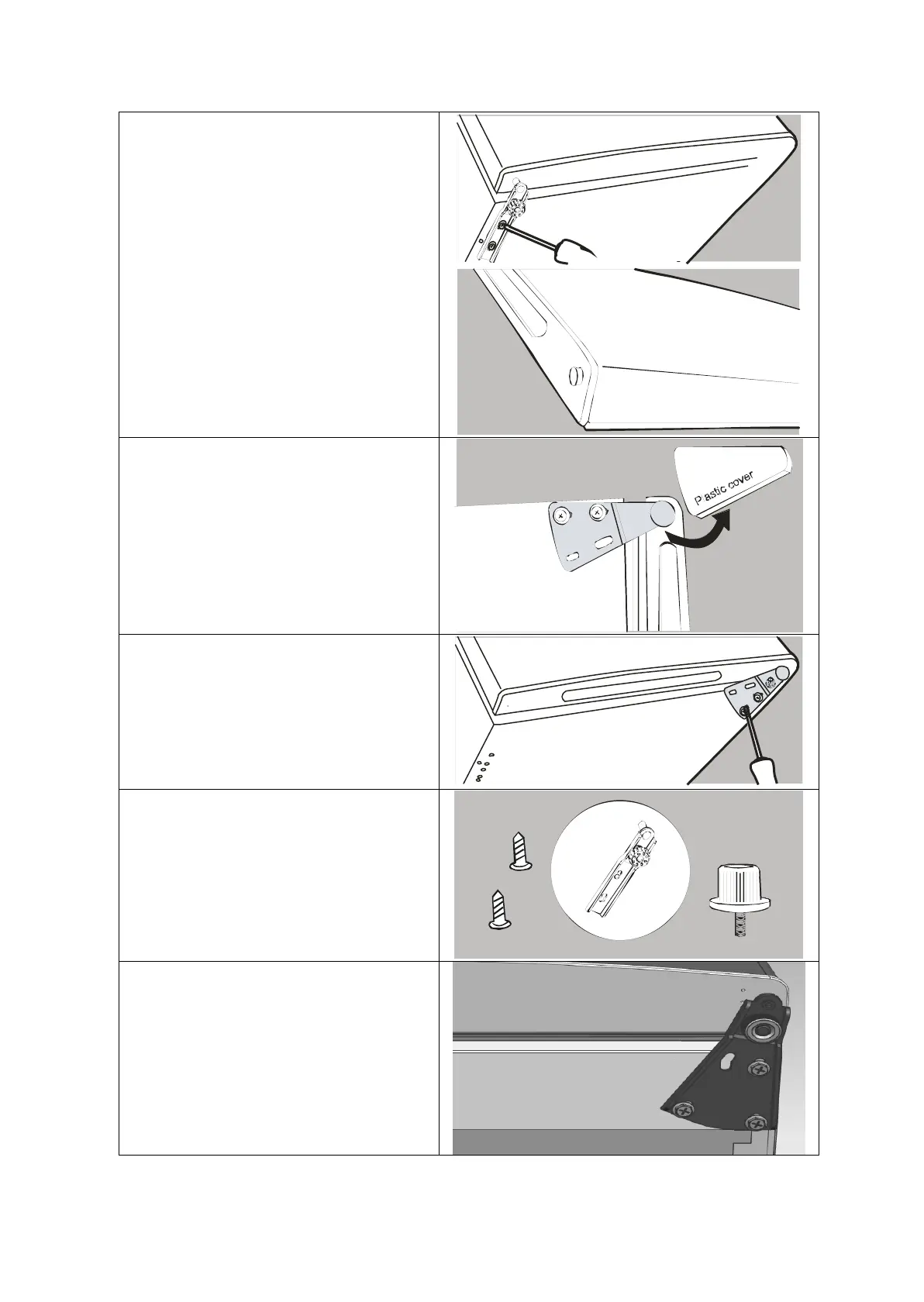 Plastic cover