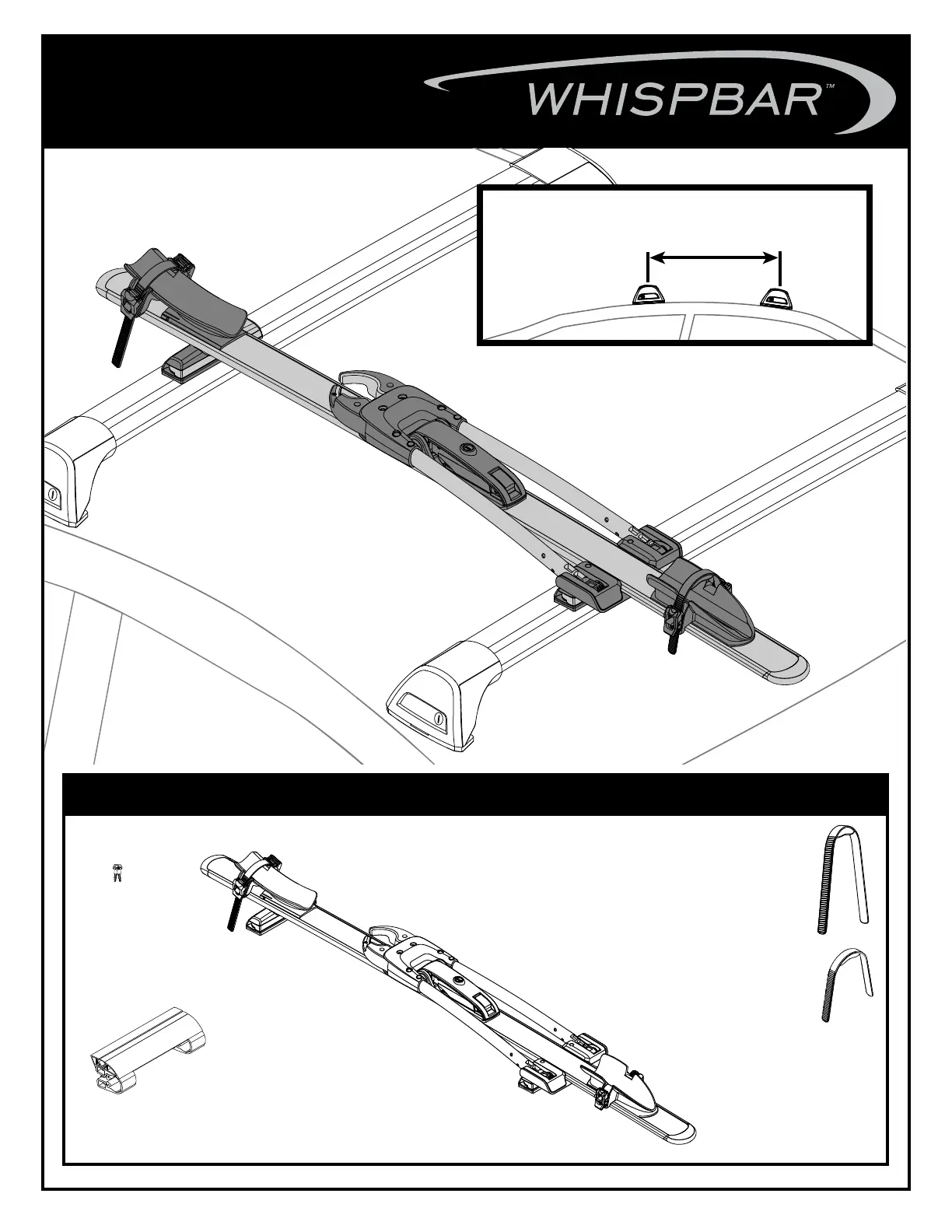 WHISPBAR™