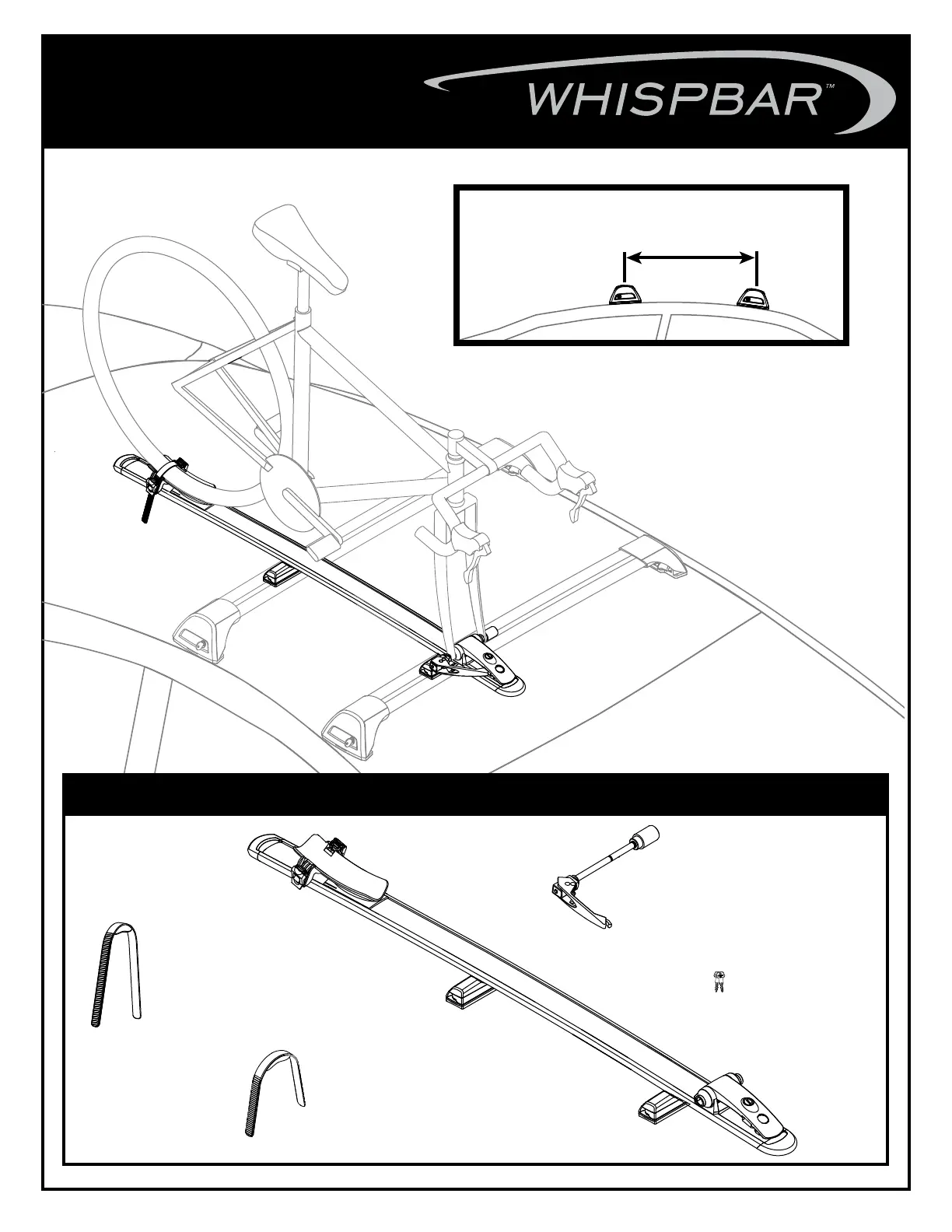 WHISPBAR™