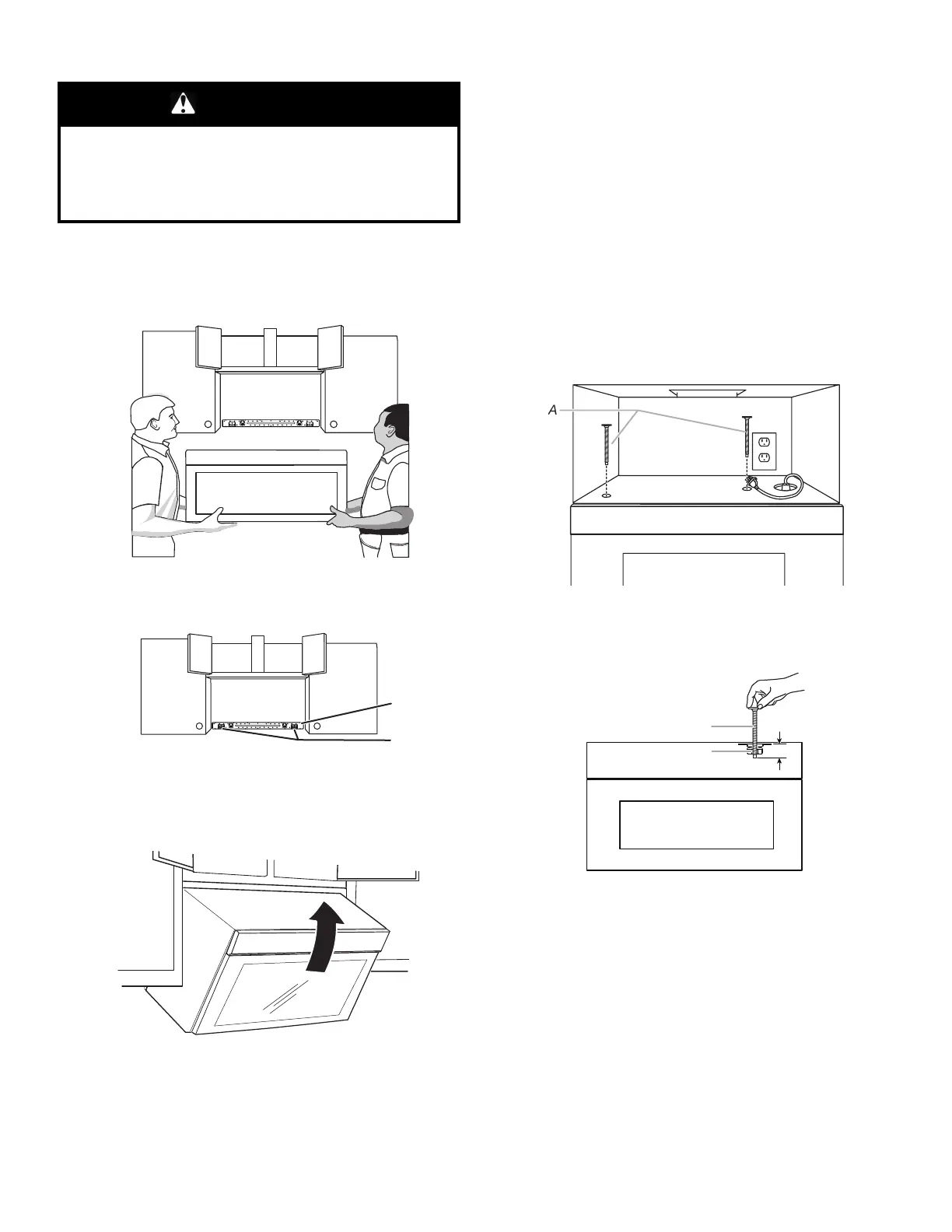 A