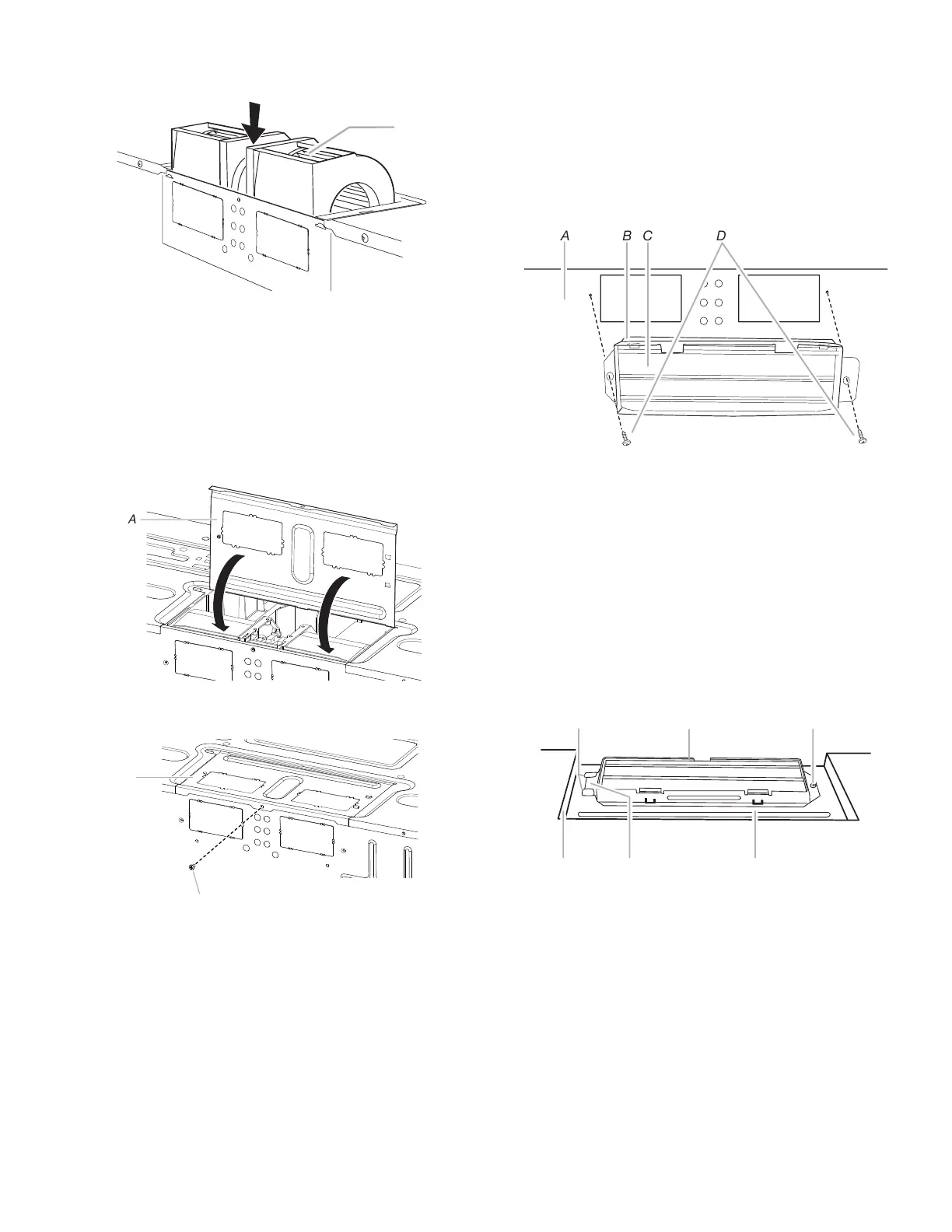 A B C D

A