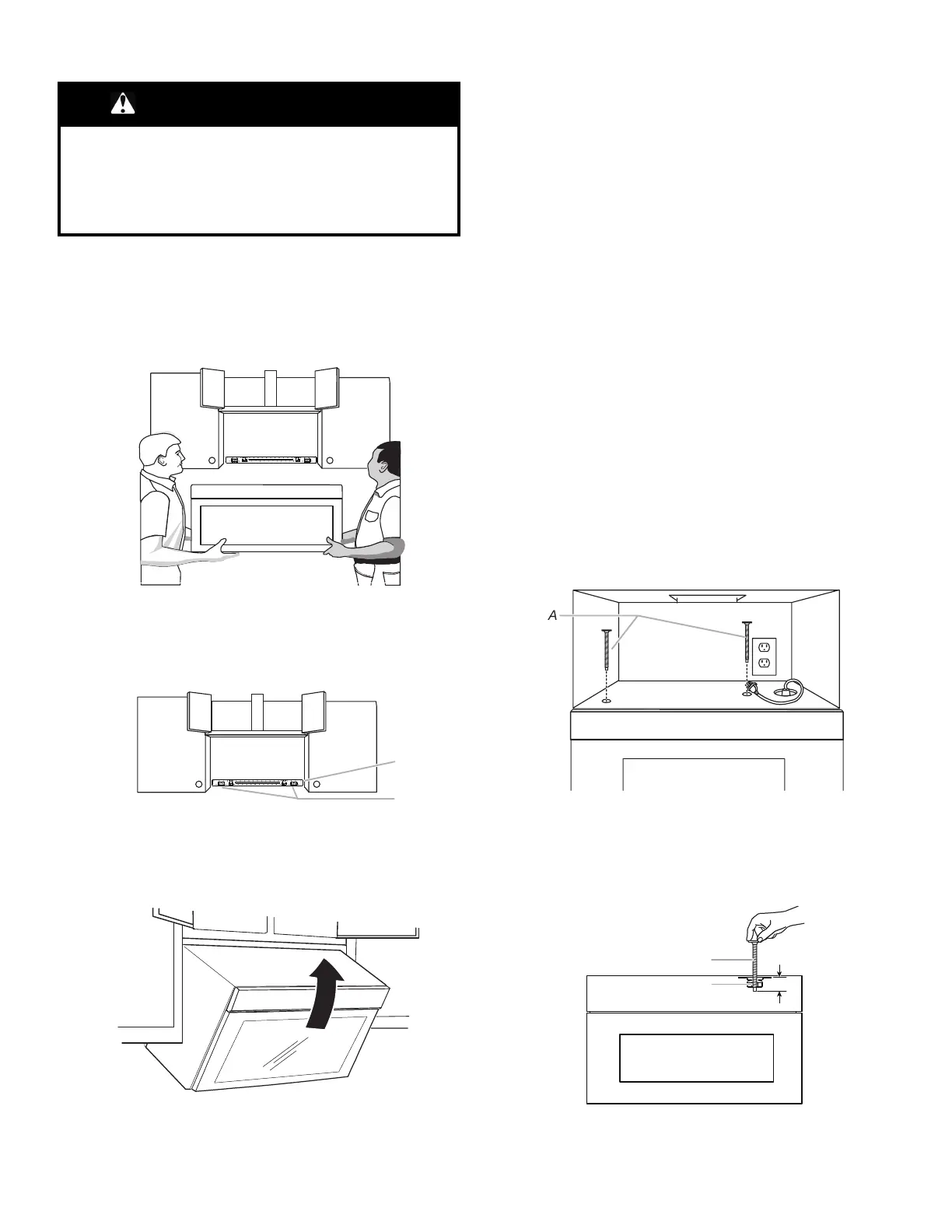 A