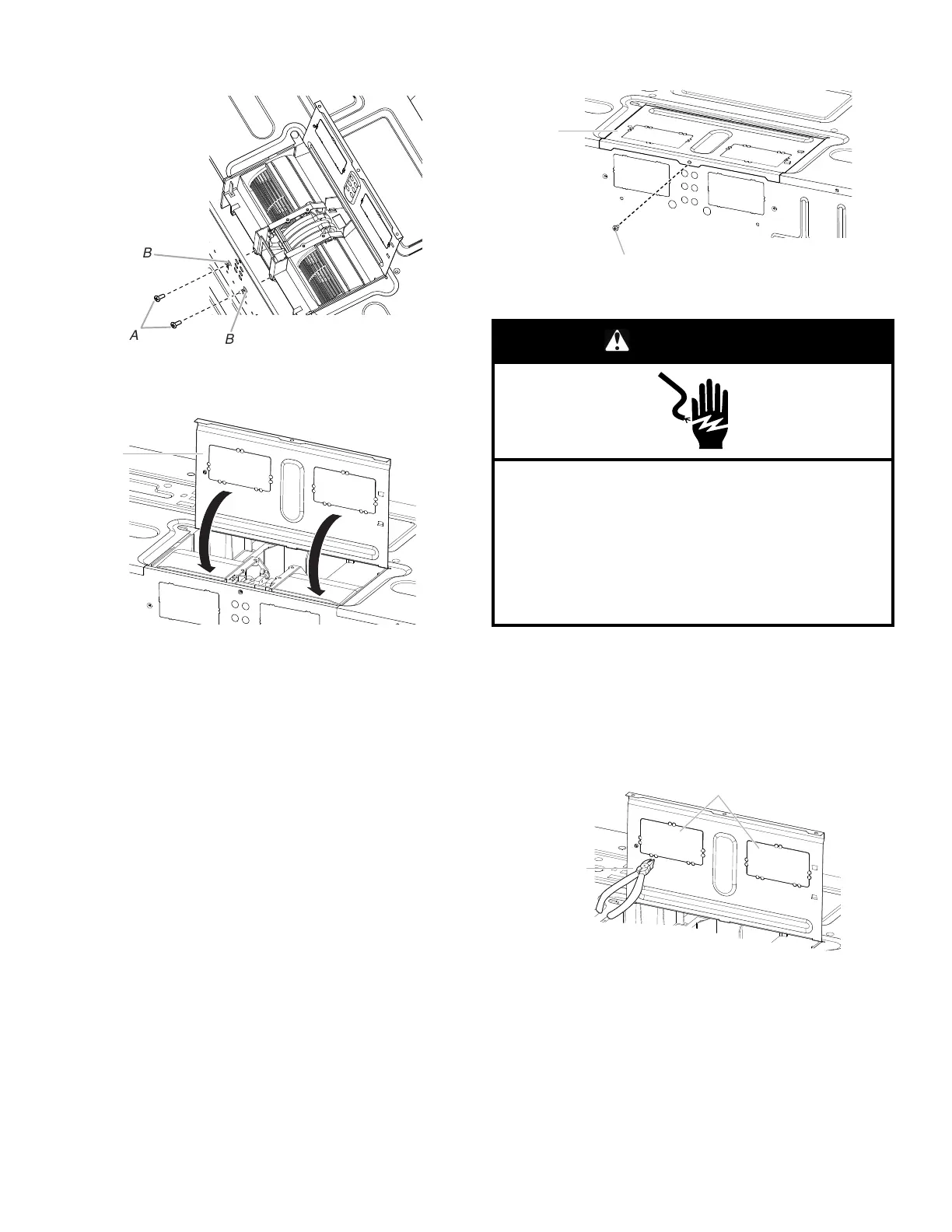 B

A

B