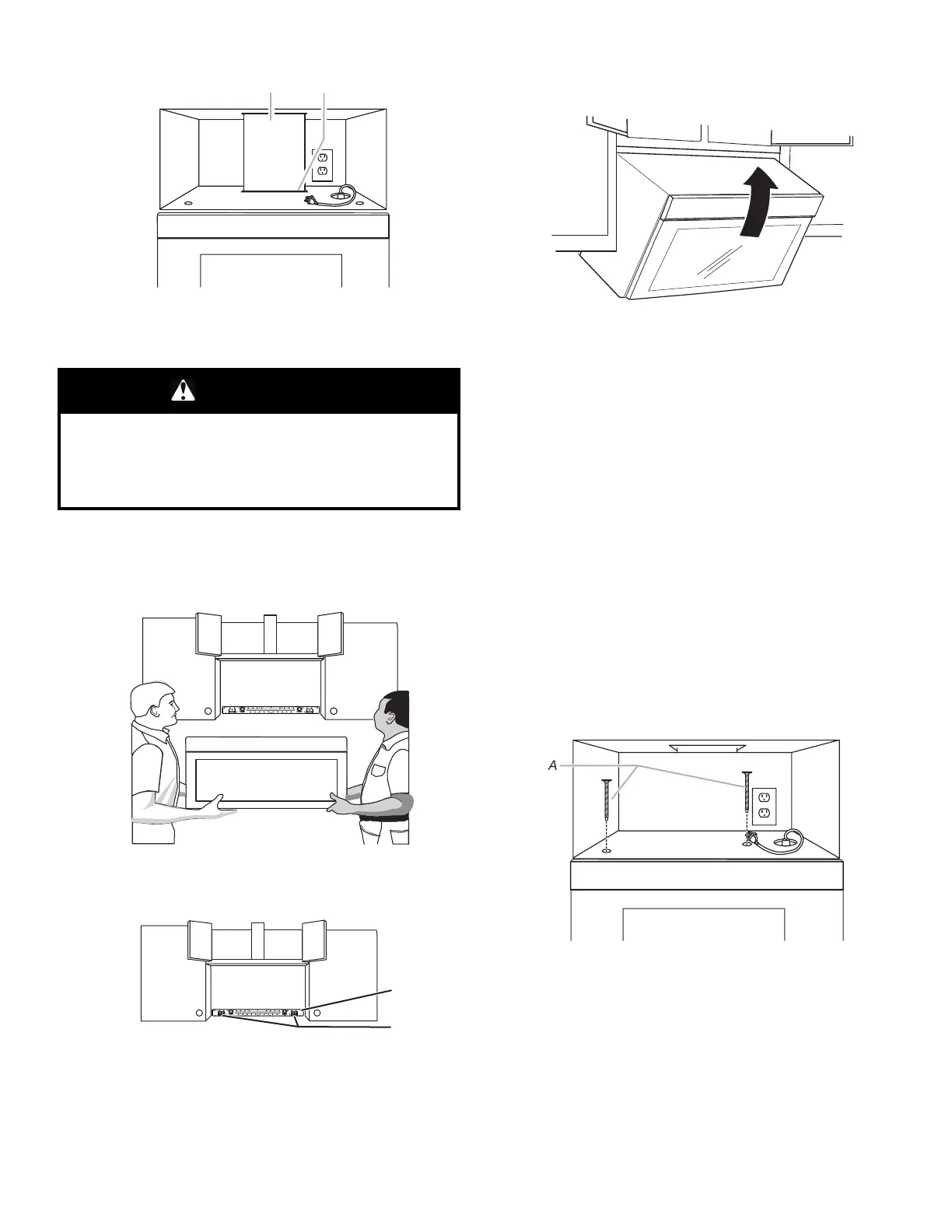 A