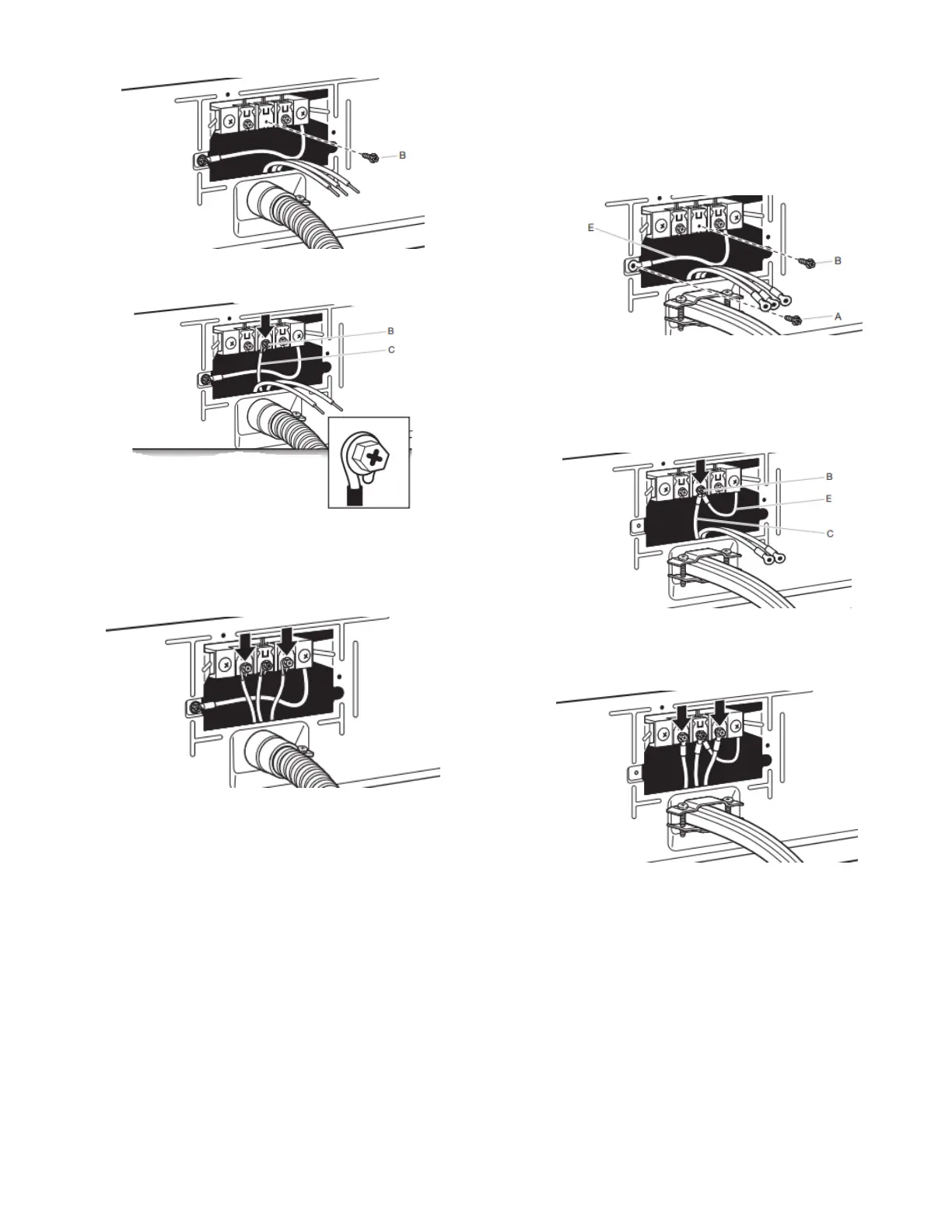 B

B
C

E
B
A

B
E
C