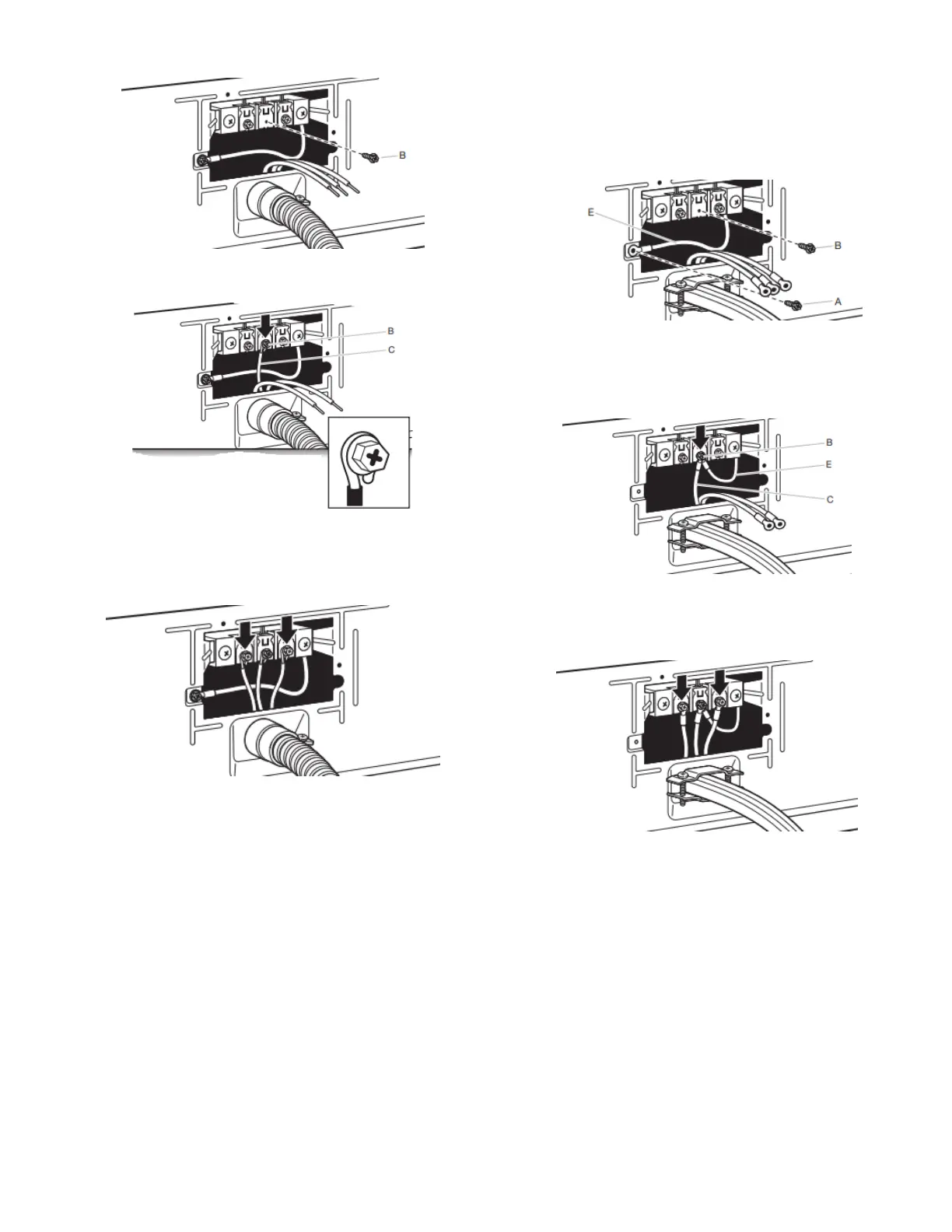 B

B
C

E
B
A

B
E
C