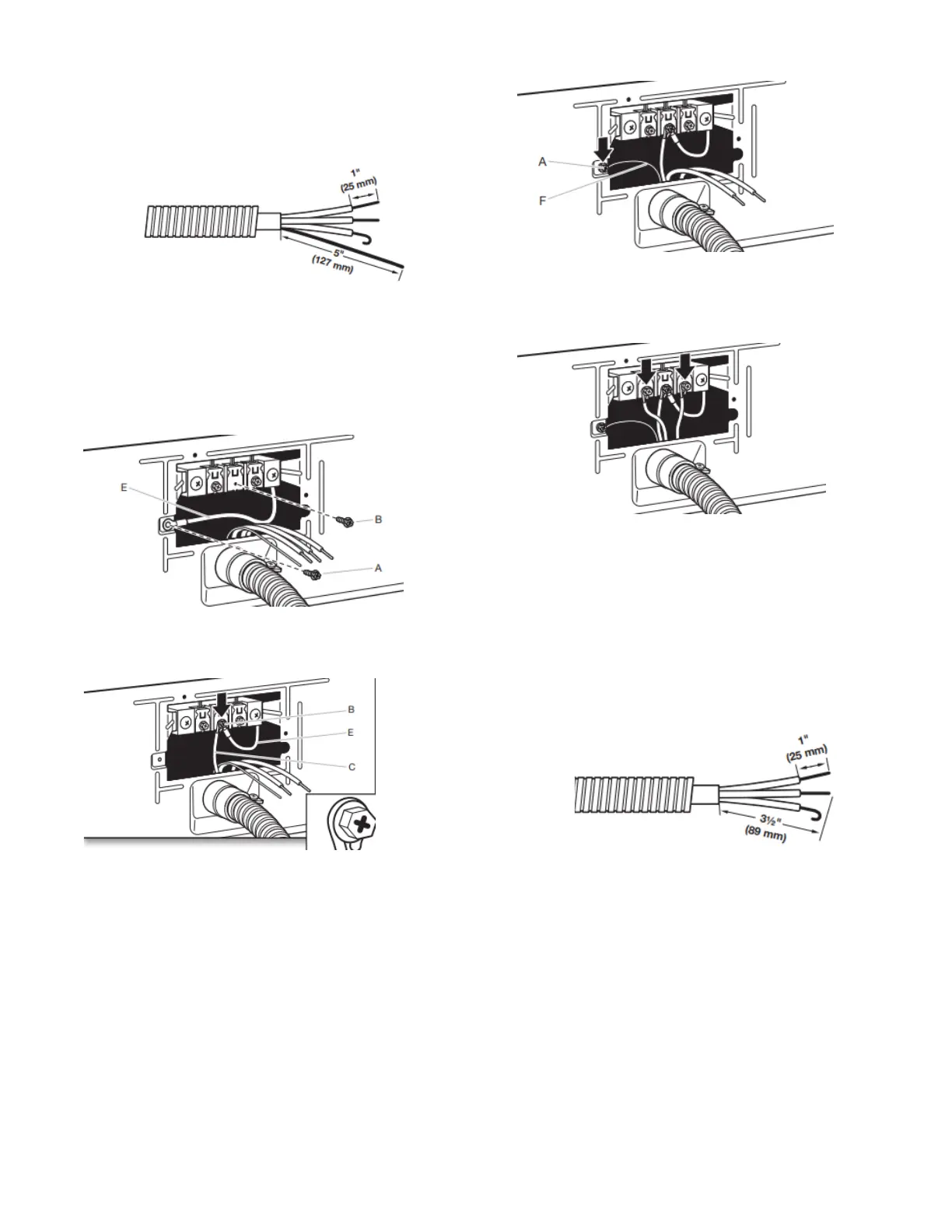 1"
(25 mm)
5"
(127 mm)

E
B
A

B
E
C

A
F

1"
(25 mm)
3½"
(89 mm)