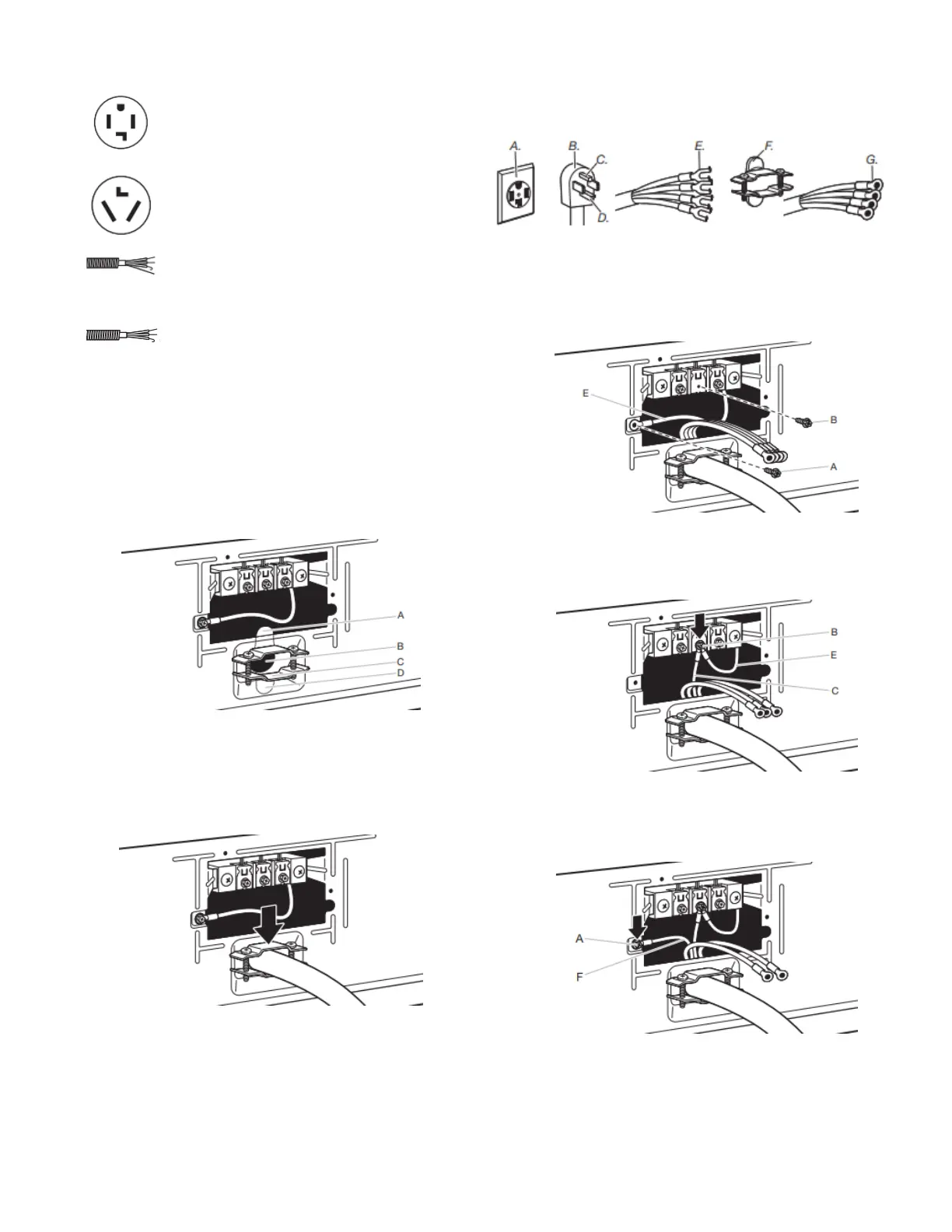 A.
B.
C.
D.
E.
F.
G.

E
B
A

A
B
C
D

B
E
C

A
F