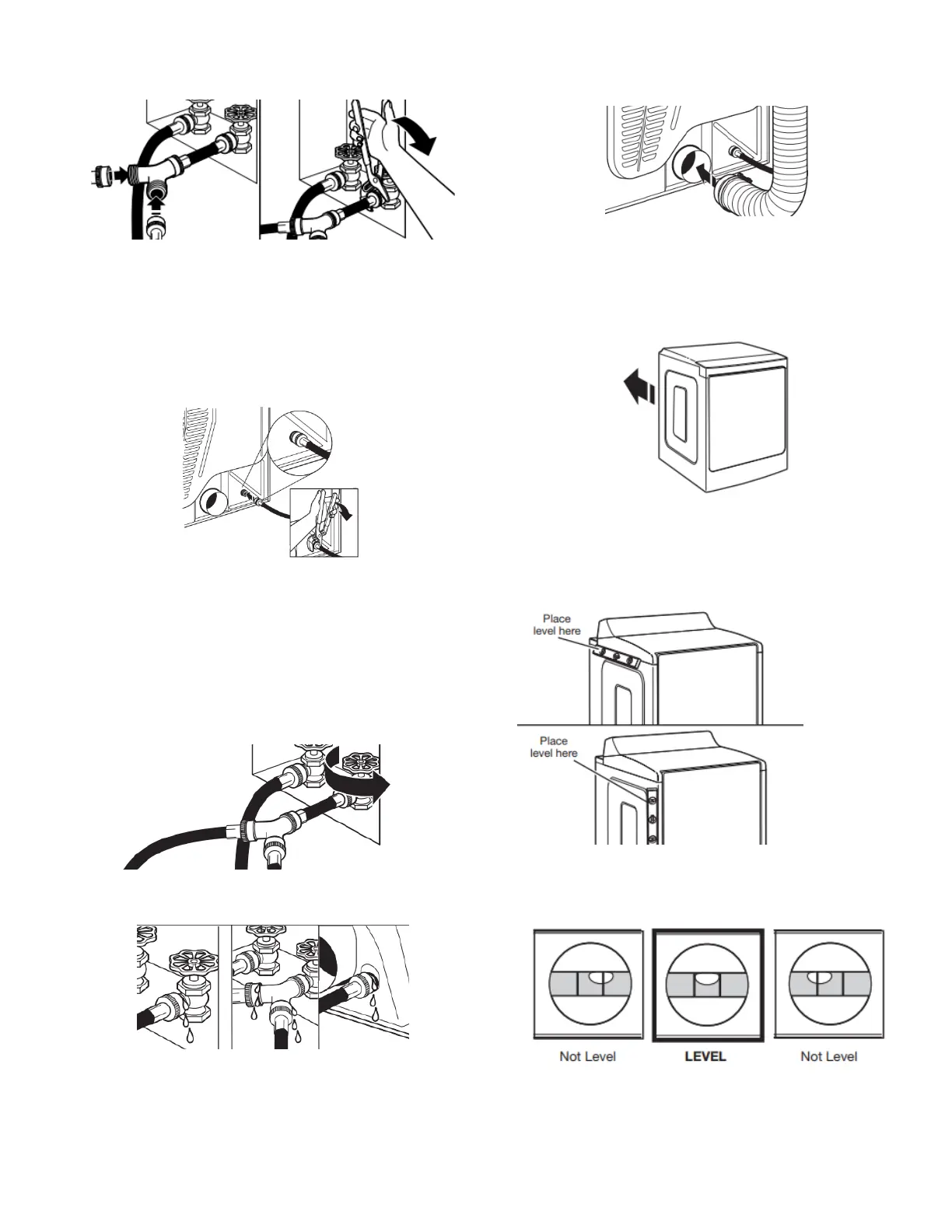 Place level here

Place level here

Not Level

LEVEL

Not Level