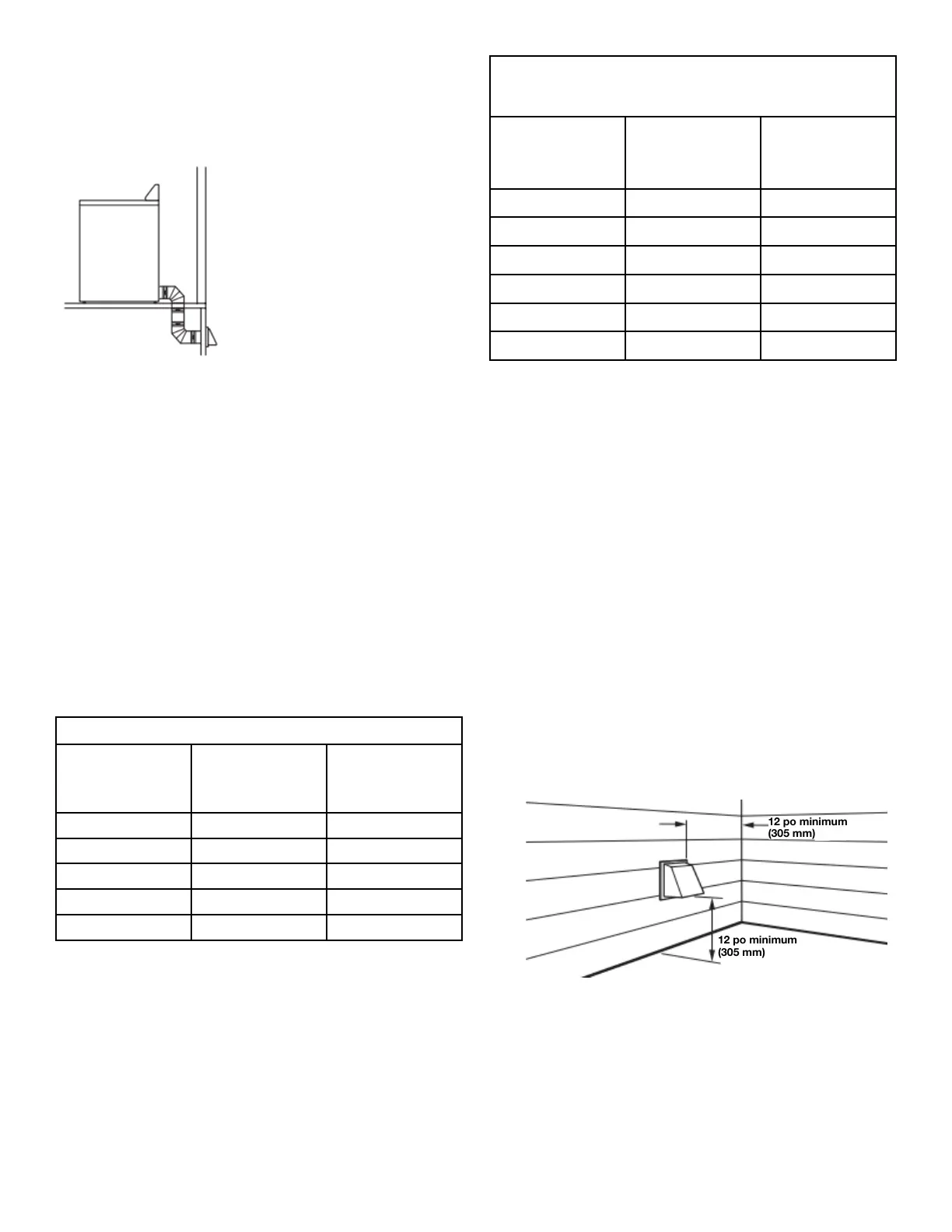 12 po minimum (305 mm)

12 po minimum (305 mm)