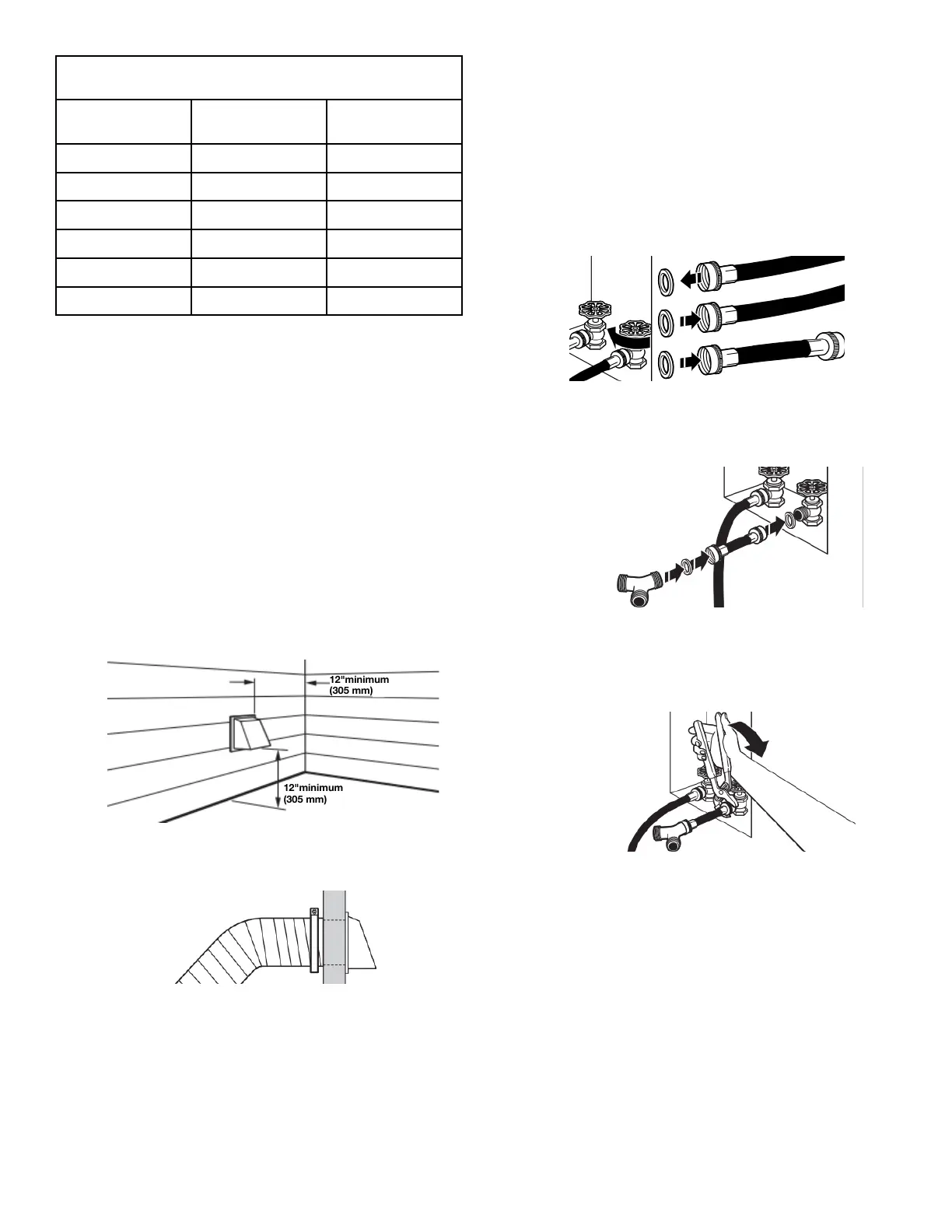 12"minimum
(305 mm)

12"minimum
(305 mm)