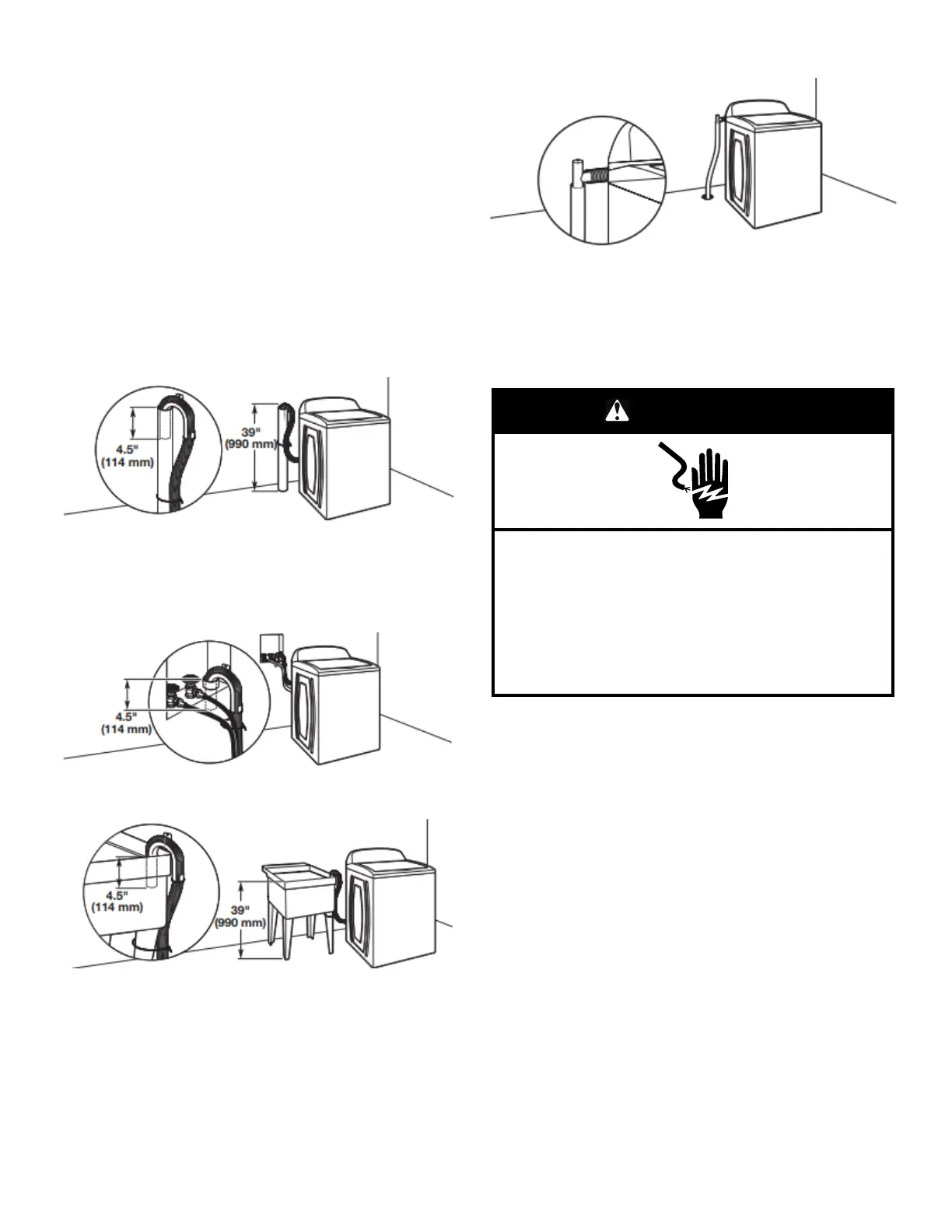 4.5"
(114 mm)

39"
(990 mm)

4.5"
(114 mm)

4.5"
(114 mm)

39"
(990 mm)