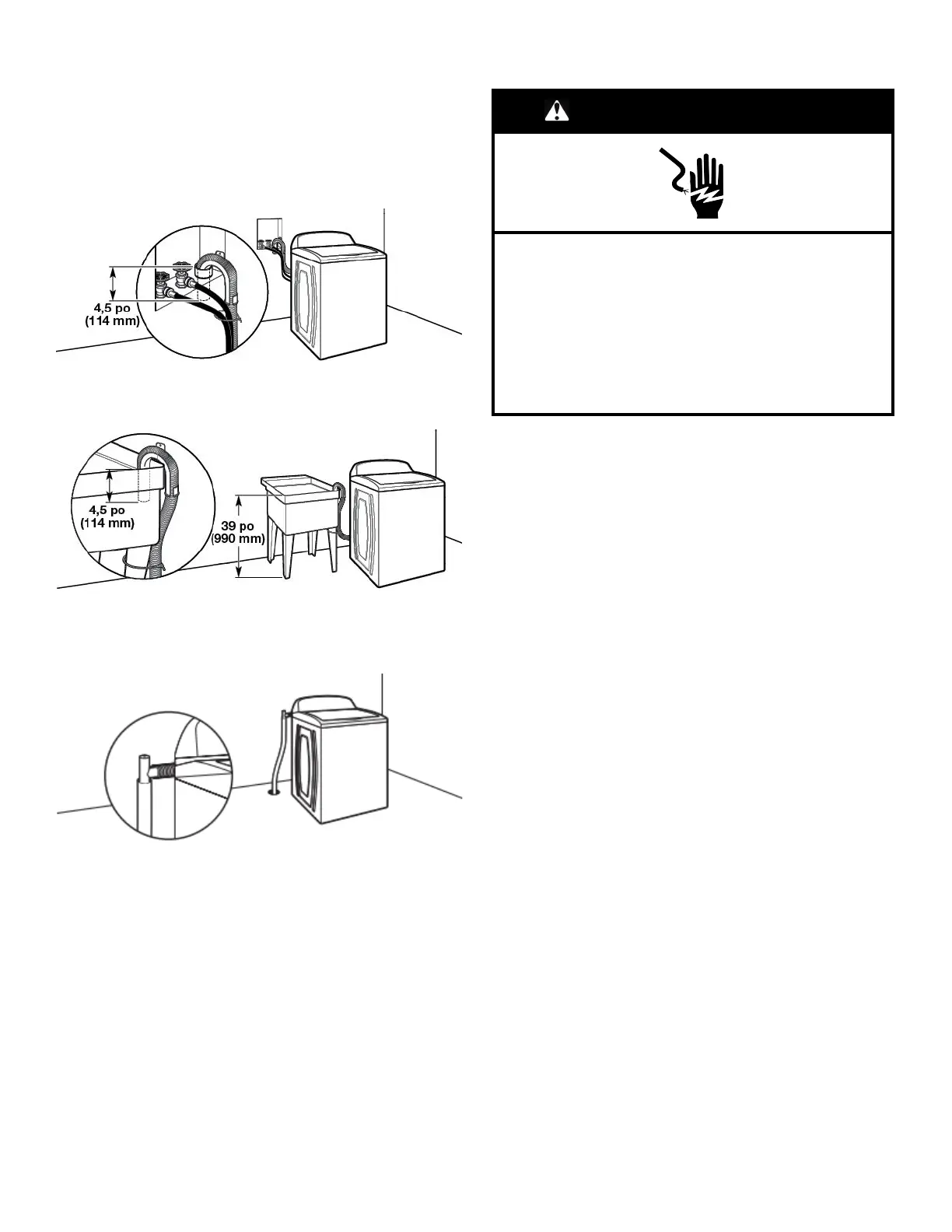 4,5 po
(114 mm)

4,5 po
(114 mm)

39 po
(990 mm)