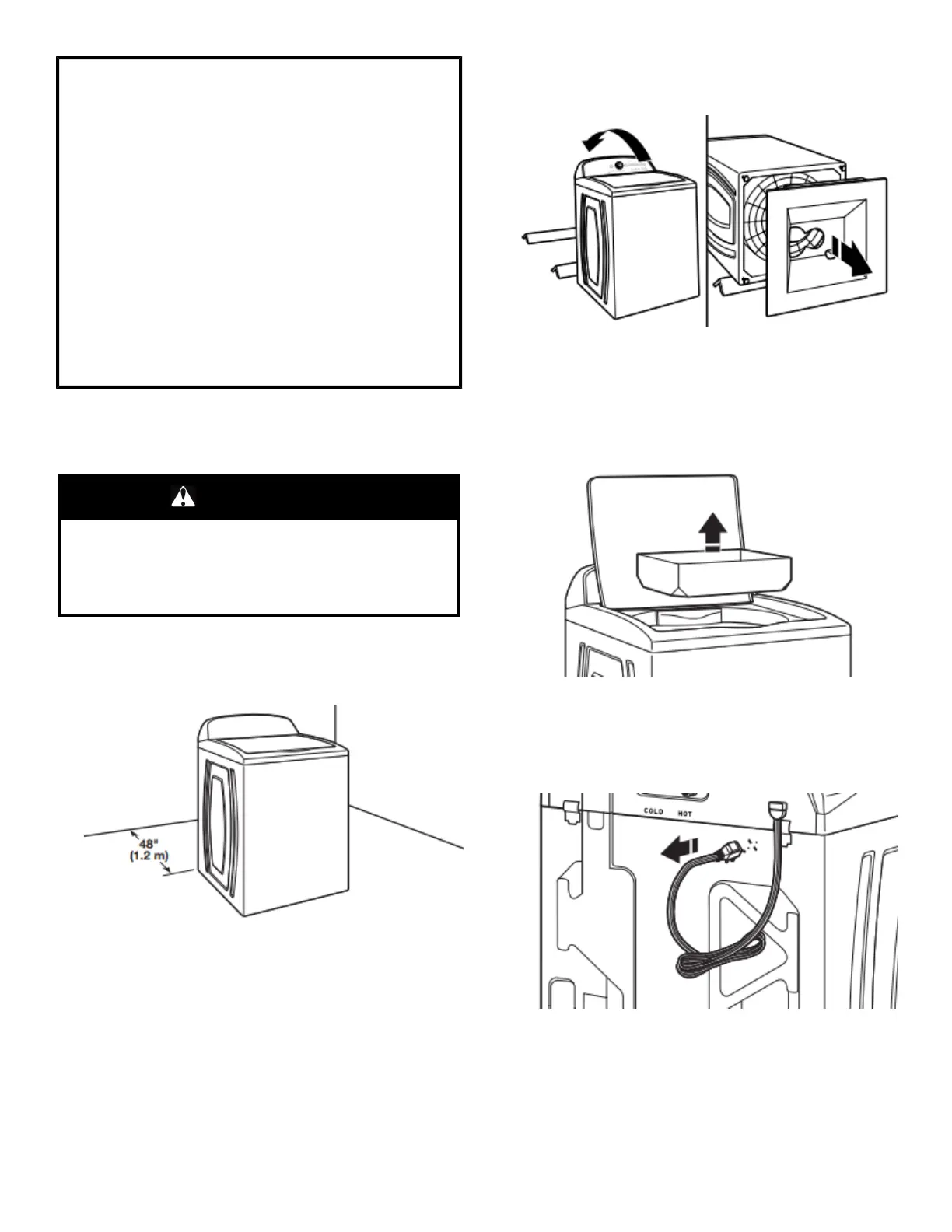 48"
(1.2 m)

COLD HOT