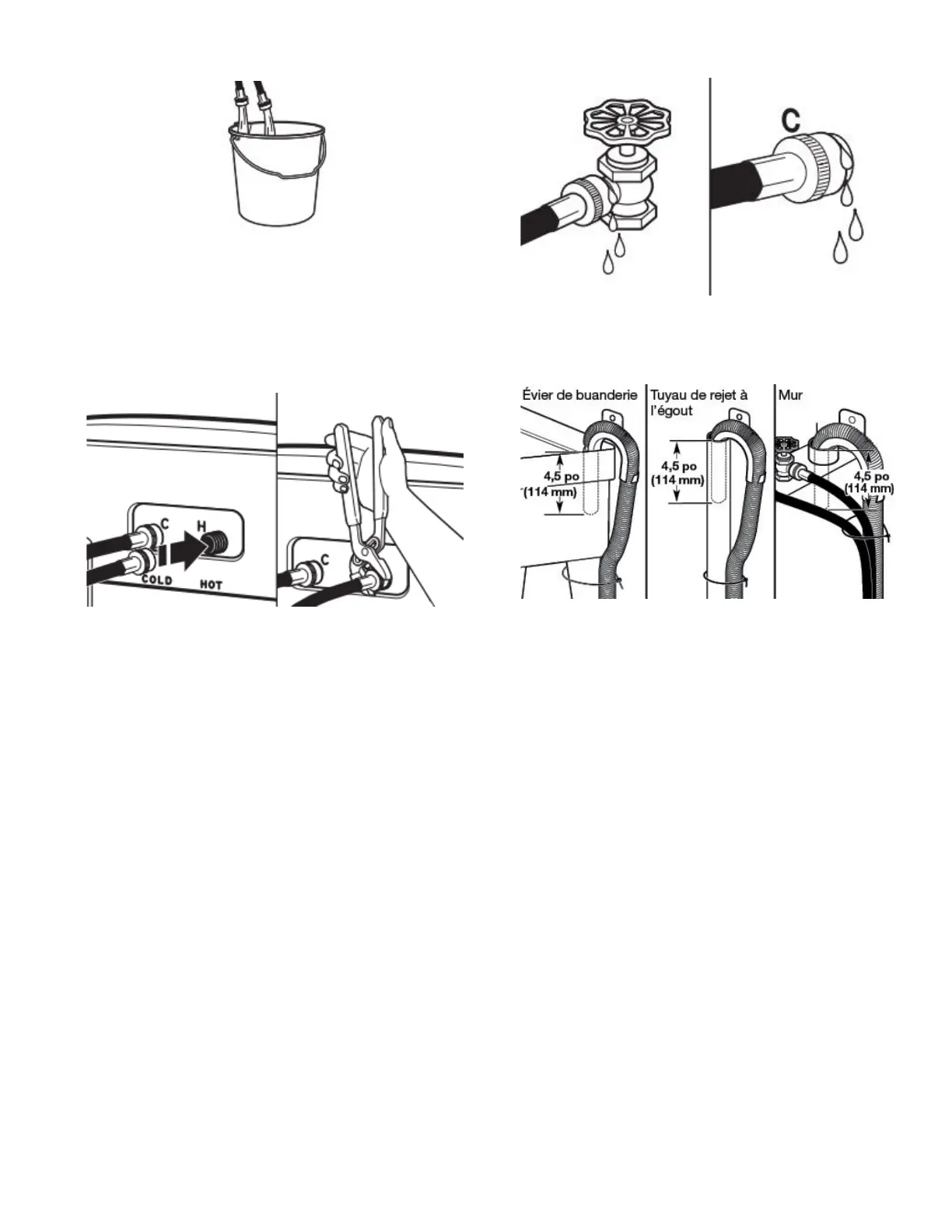 C

C
H
COLD
HOT

C

Évier de buanderie
4,5 po
(114 mm)

Tuyau de rejet à l'égout
4,5 po
(114 mm)

Mur
4,5 po
(114 mm)