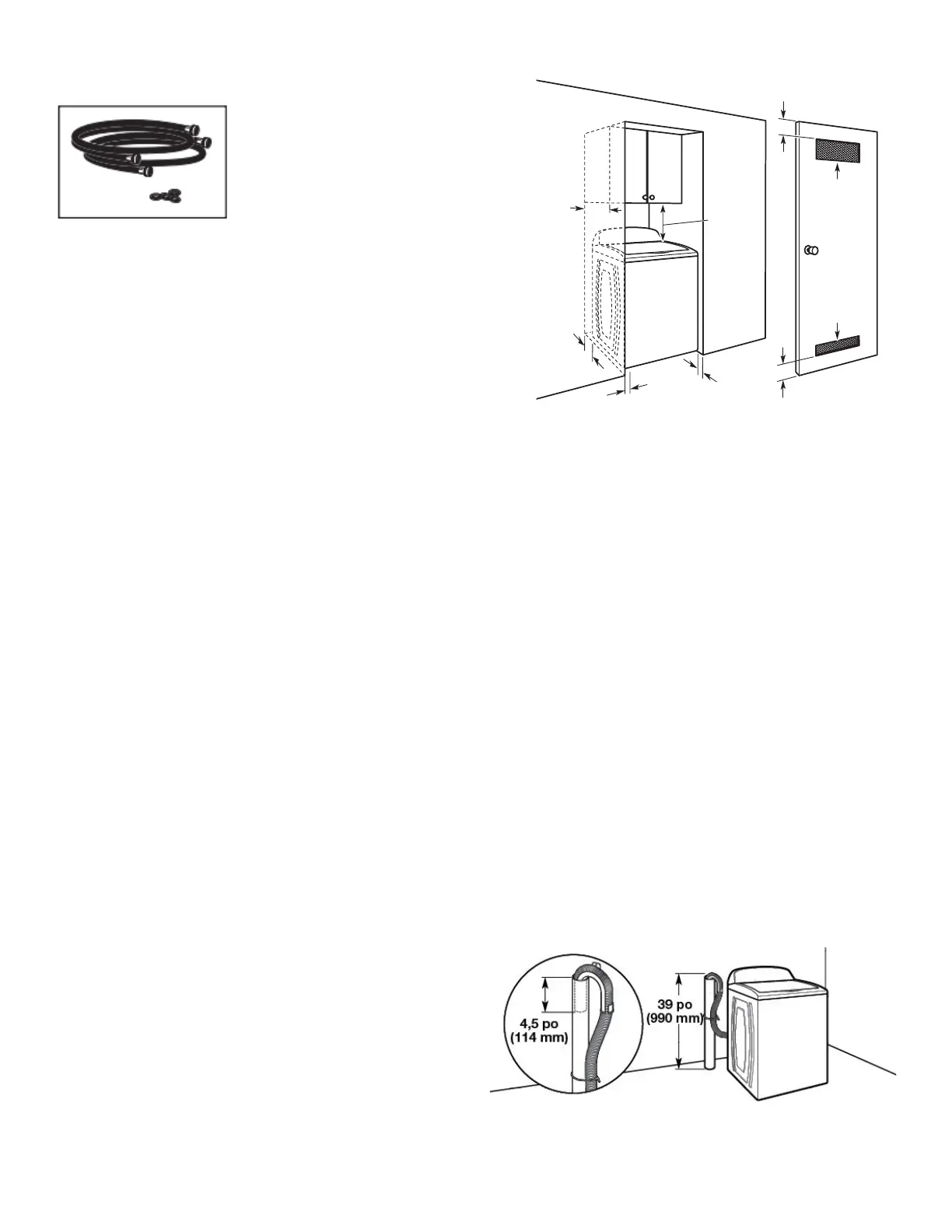 4,5 po
(114 mm)

39 po
(990 mm)