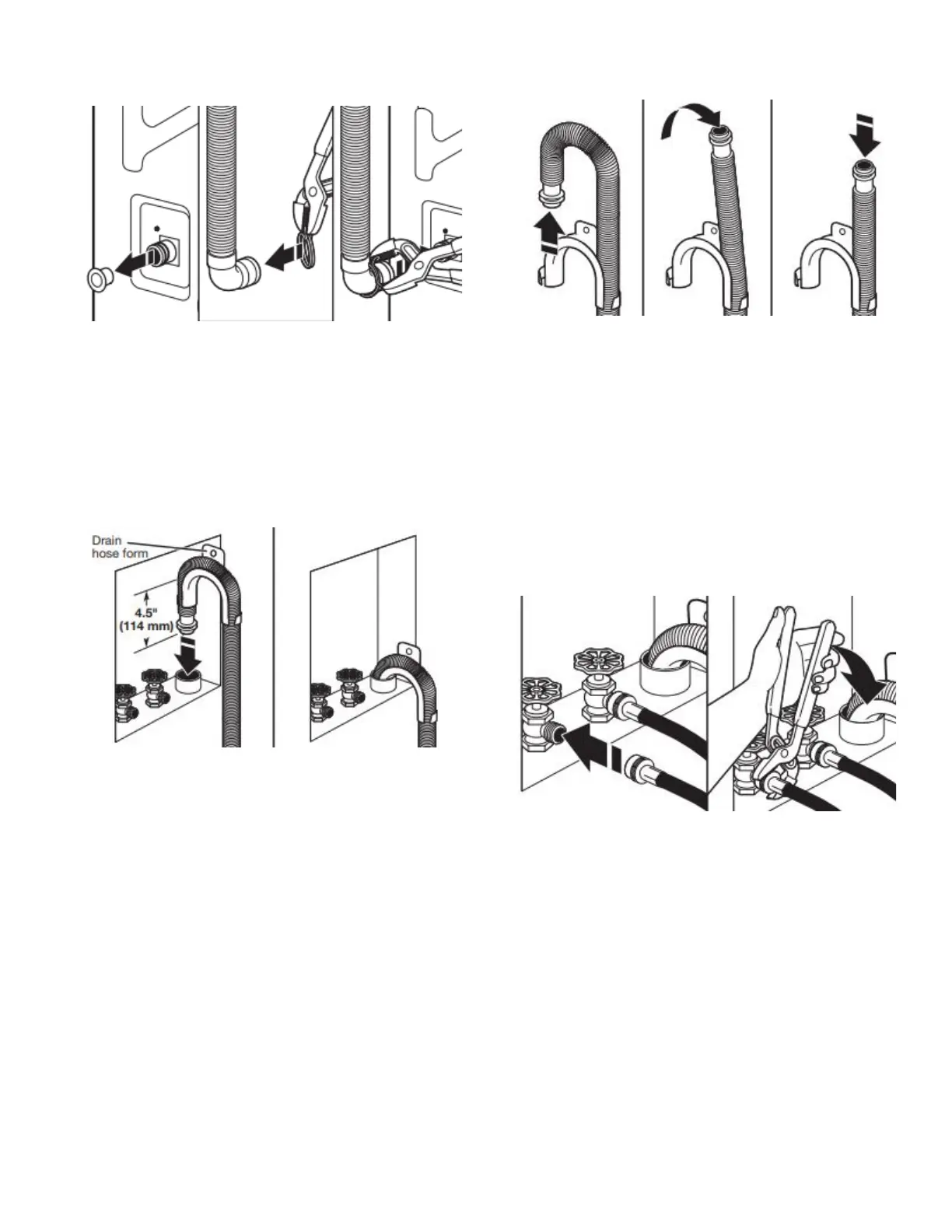 Drain hose form

4.5"
(114 mm)