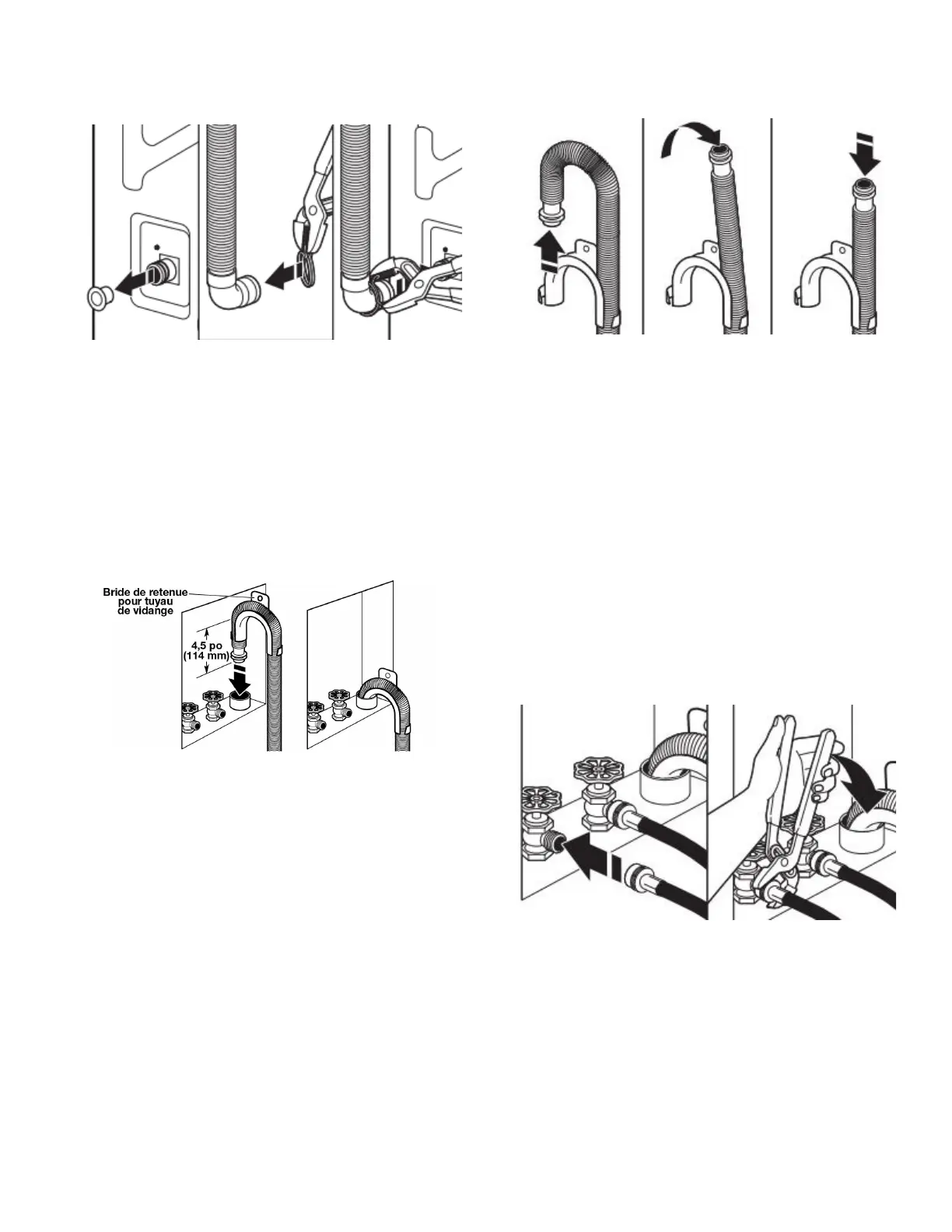 Bride de retenue pour tuyau de vidange

4,5 po (114 mm)