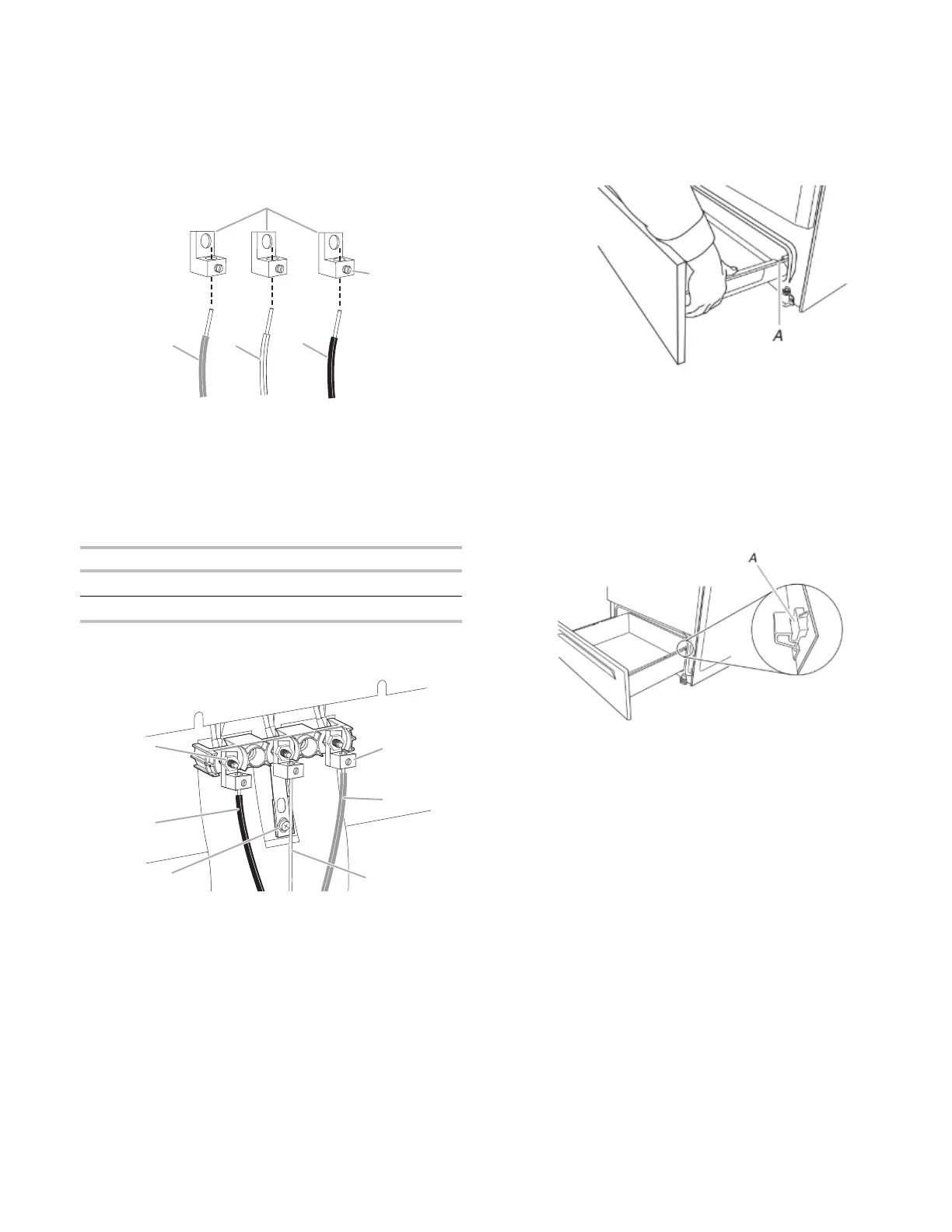 A

A