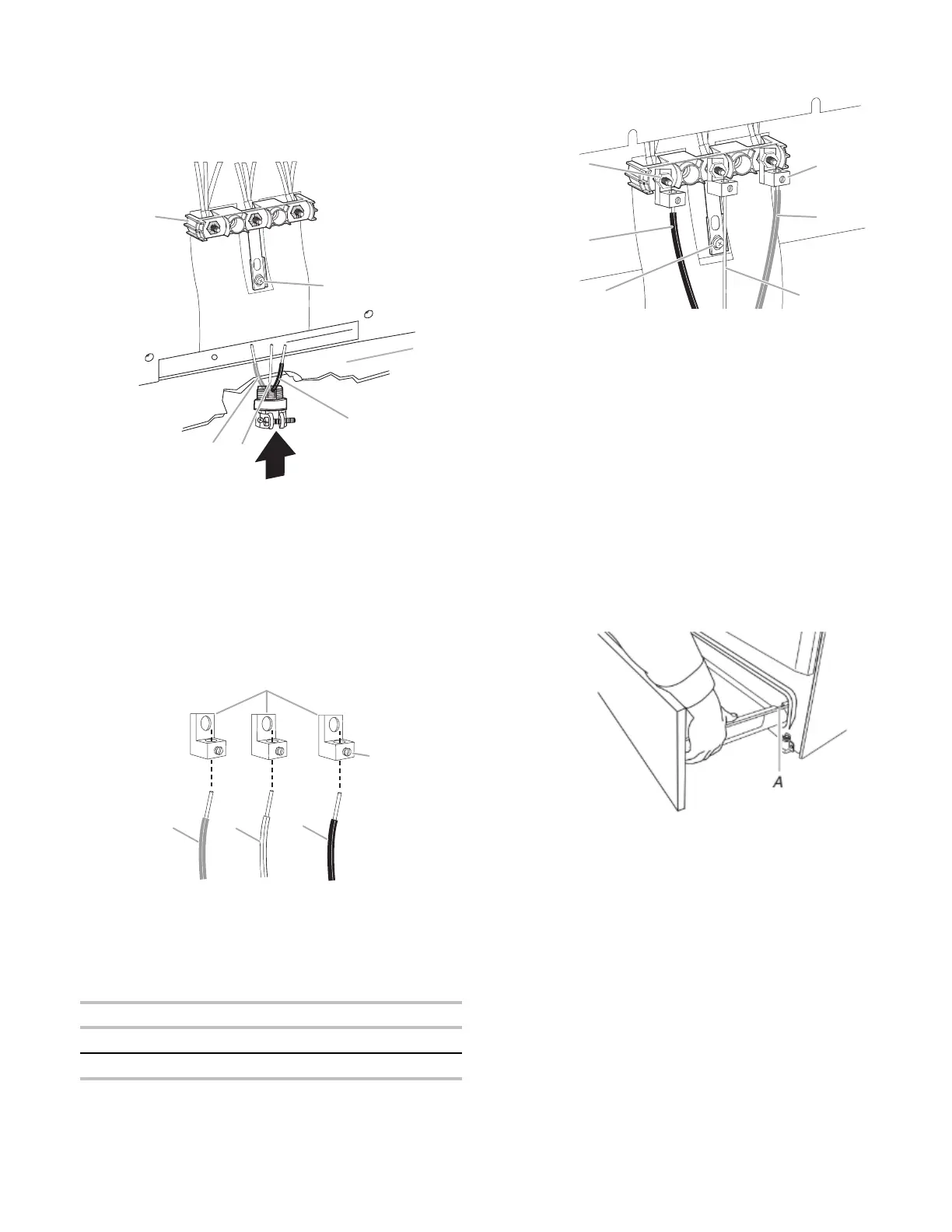 A