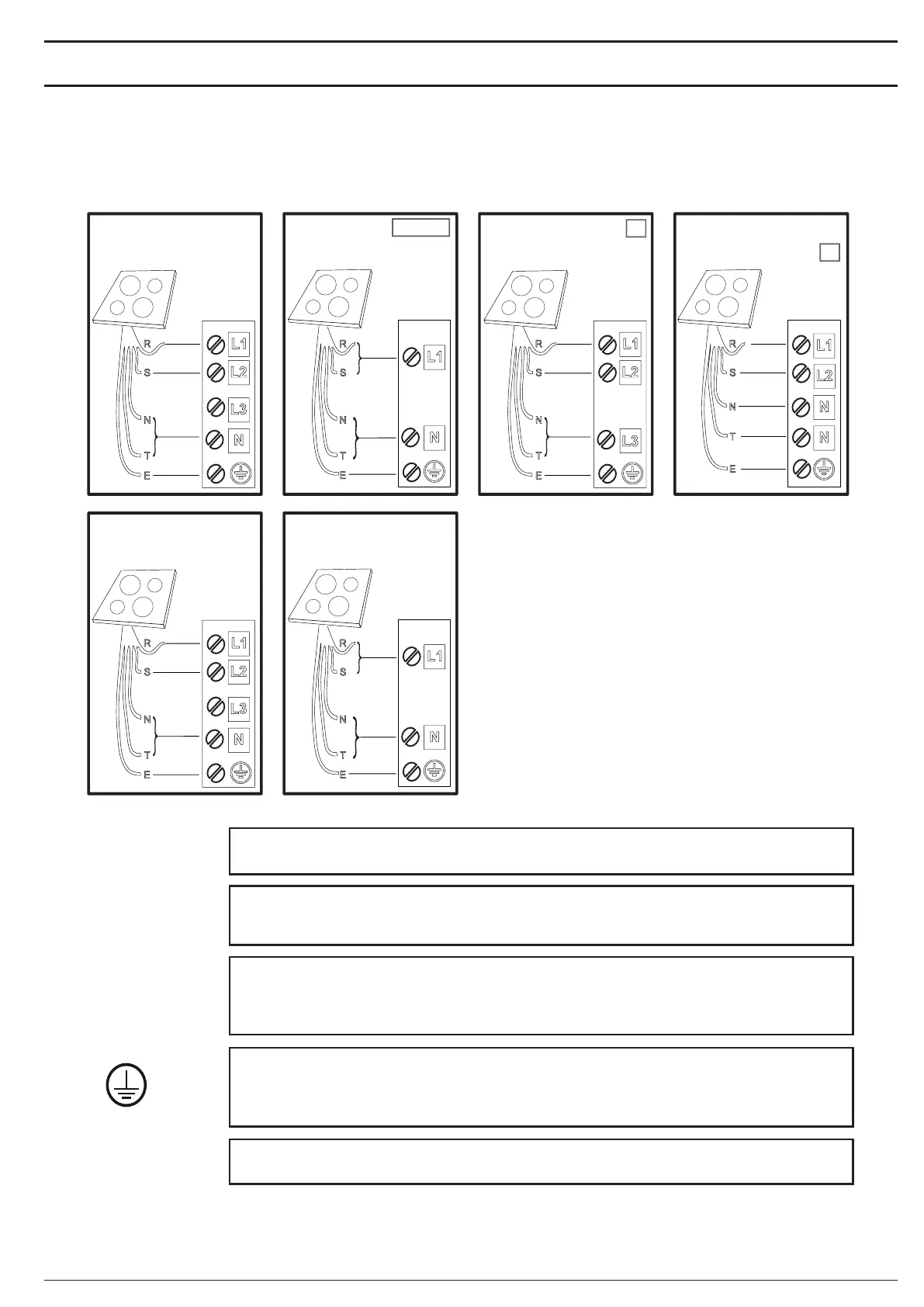 R
S
N
T
E
L1
L2
L3
N

R
S
N
T
E
L1
N

R
S
N
T
E
L1
L2
L3

R
S
N
T
E
L1
L2
N
N

R
S
N
T
E
L1
L2
L3
N

R
S
N
T
E
L1
N