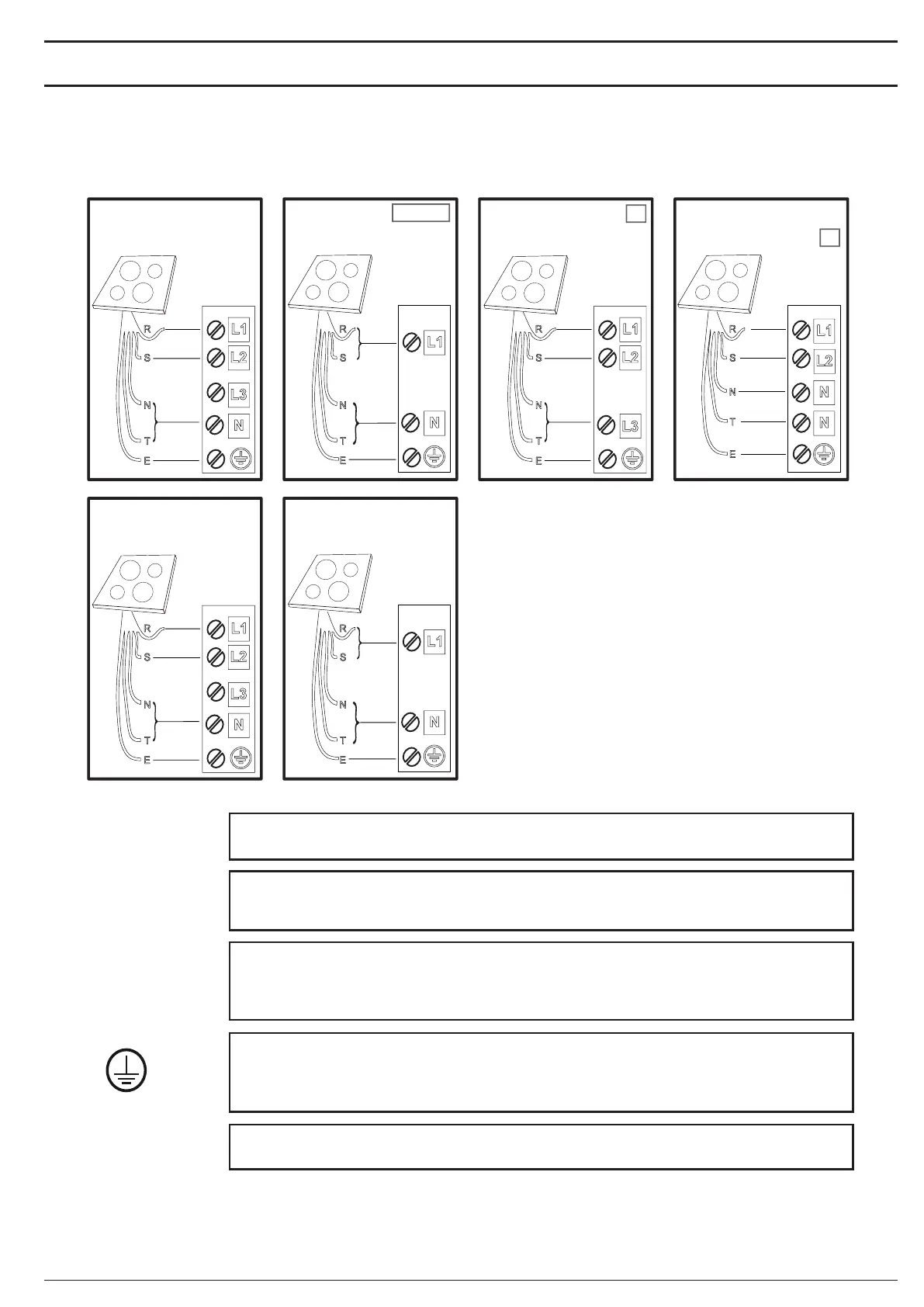 R
S
N
T
E
L1
L2
L3
N

R
S
N
T
E
L1
N

R
S
N
T
E
L1
L2
L3

R
S
N
T
E
L1
L2
N
N

R
S
N
T
E
L1
L2
L3
N

R
S
N
T
E
L1
N