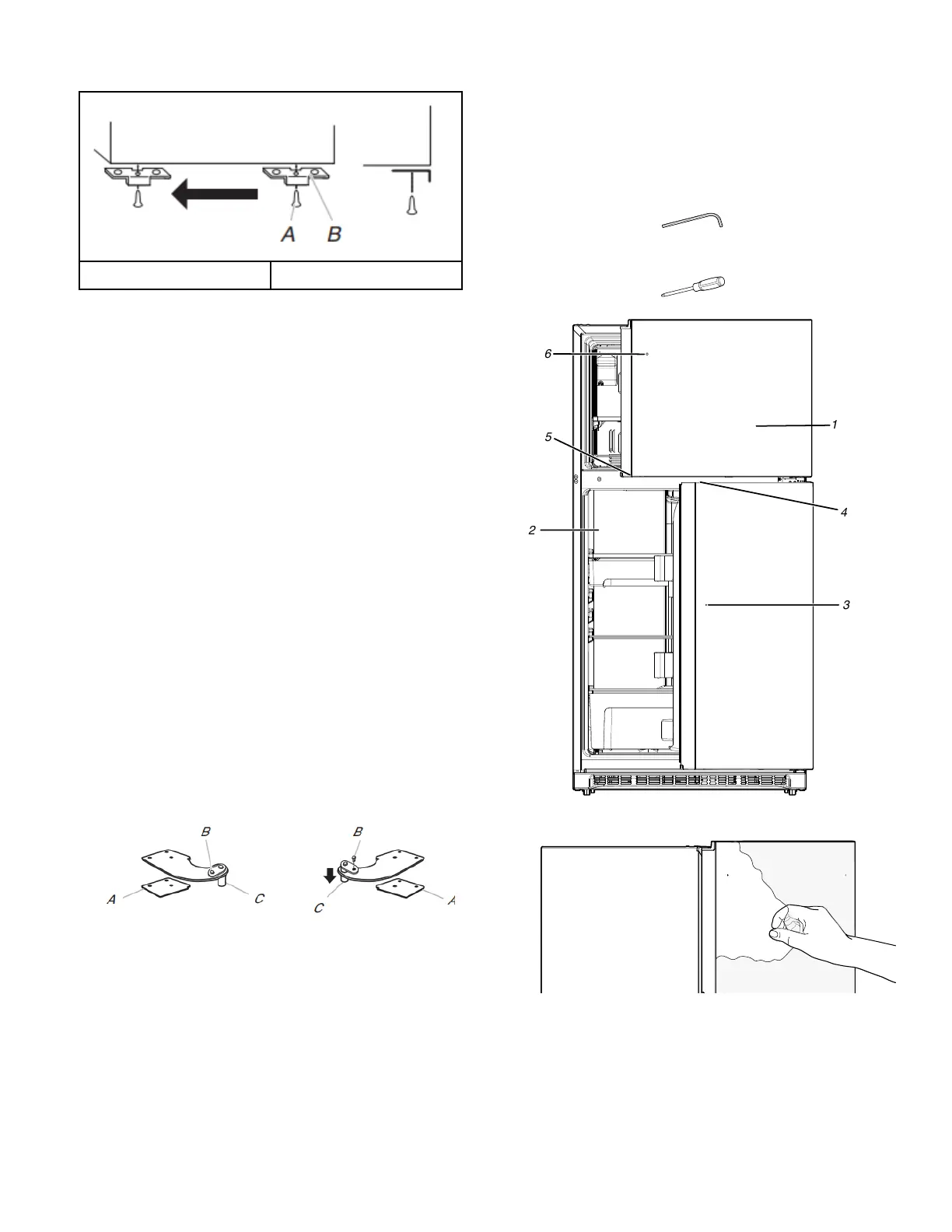 A B

6

1

5

4

2

3

B

A

C

B

C

A