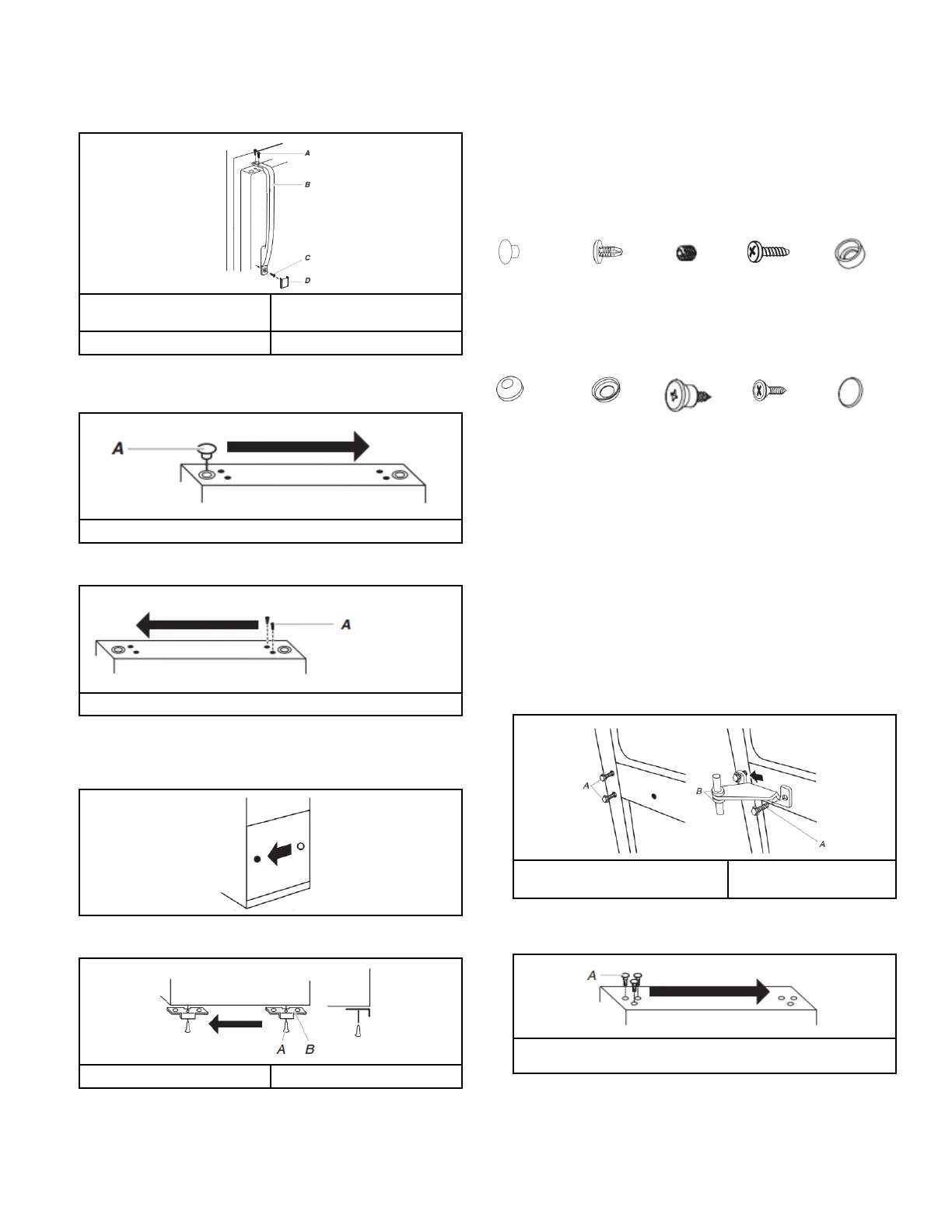 A
B
C
D

A

A

A
B

A
B
A

A