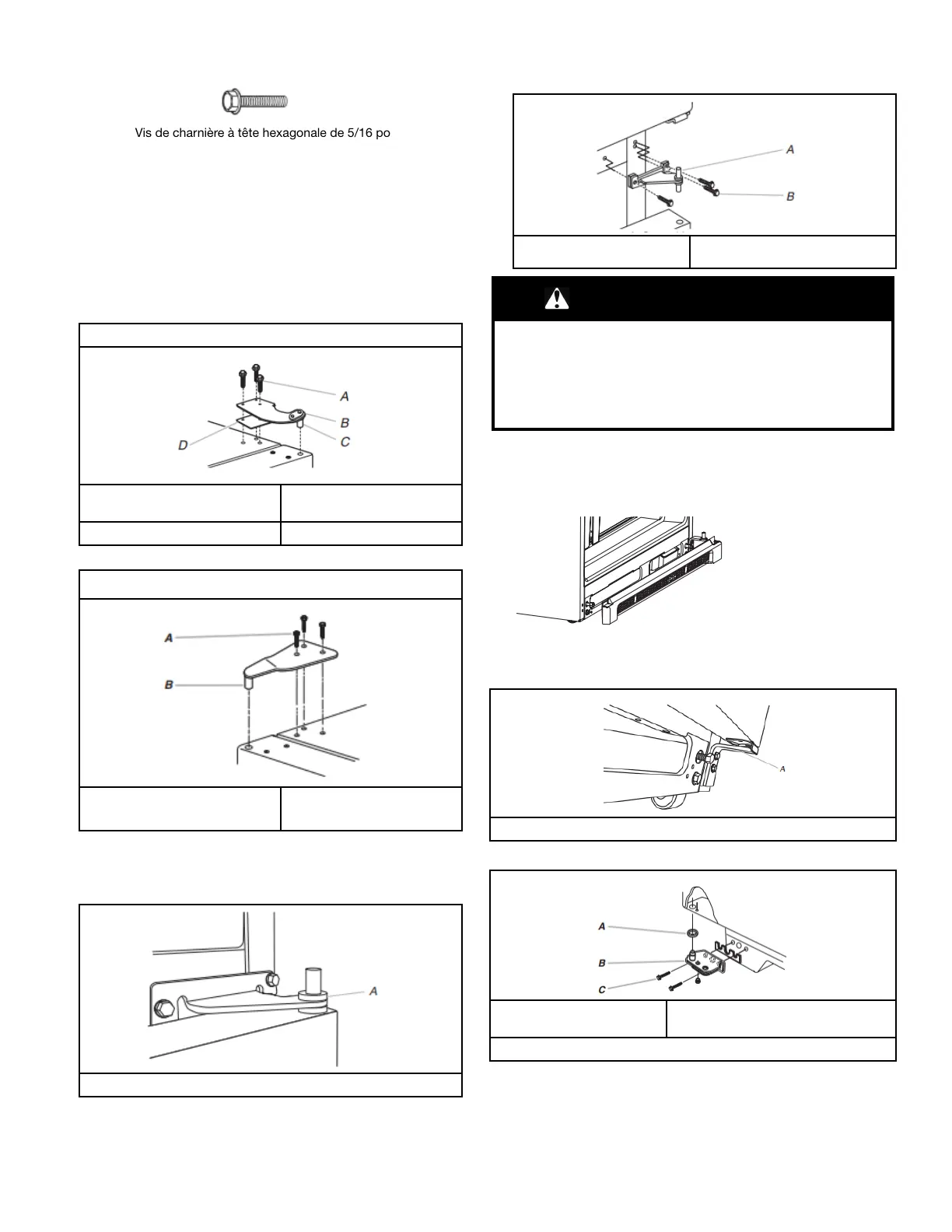 Vis de charnière à tête hexagonale de 5/16 po

A
B
C
D

A
B

A

A
B

A

A
B
C