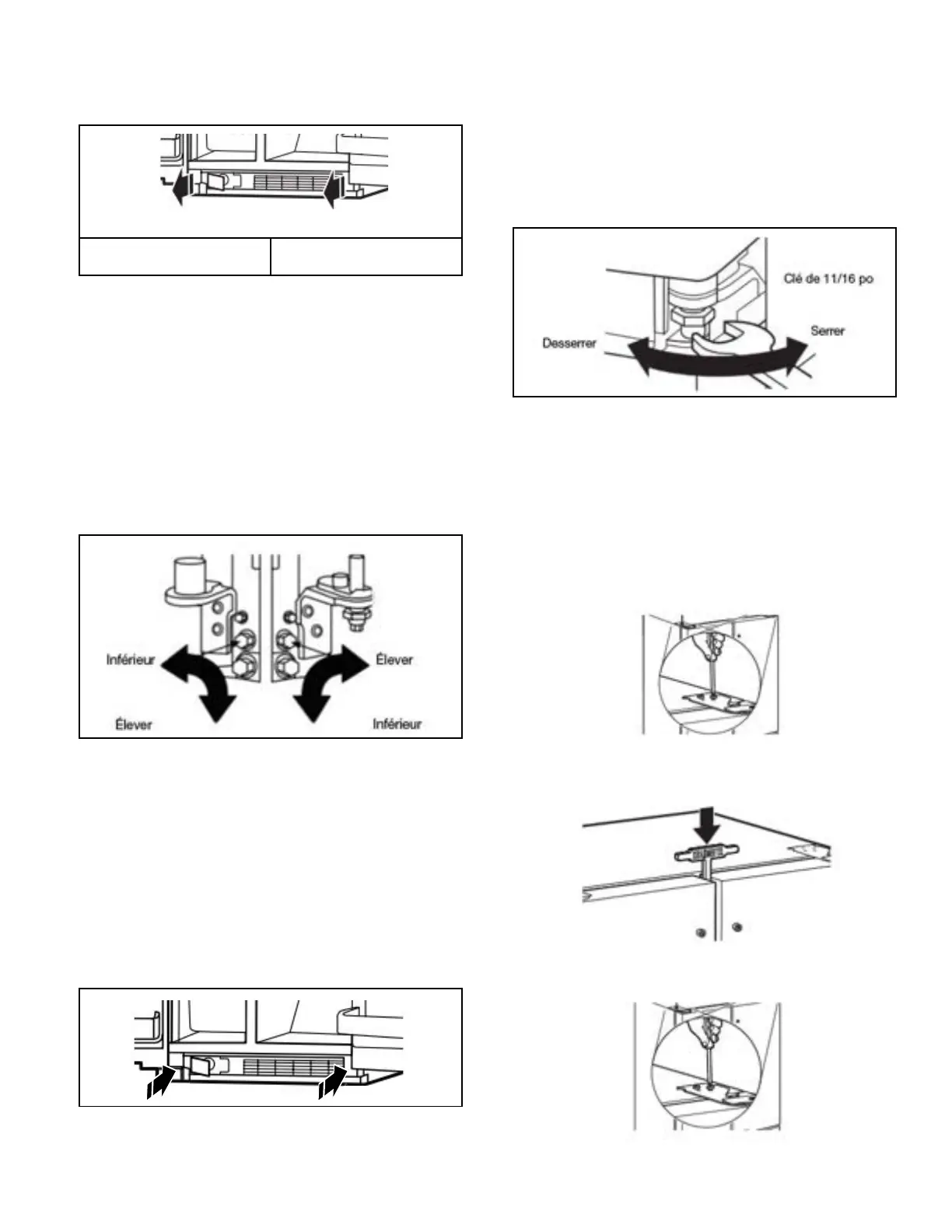 Clé de 11/16 po

Desserrer

Serrer

Inférieur

Élever

Élever

Inférieur