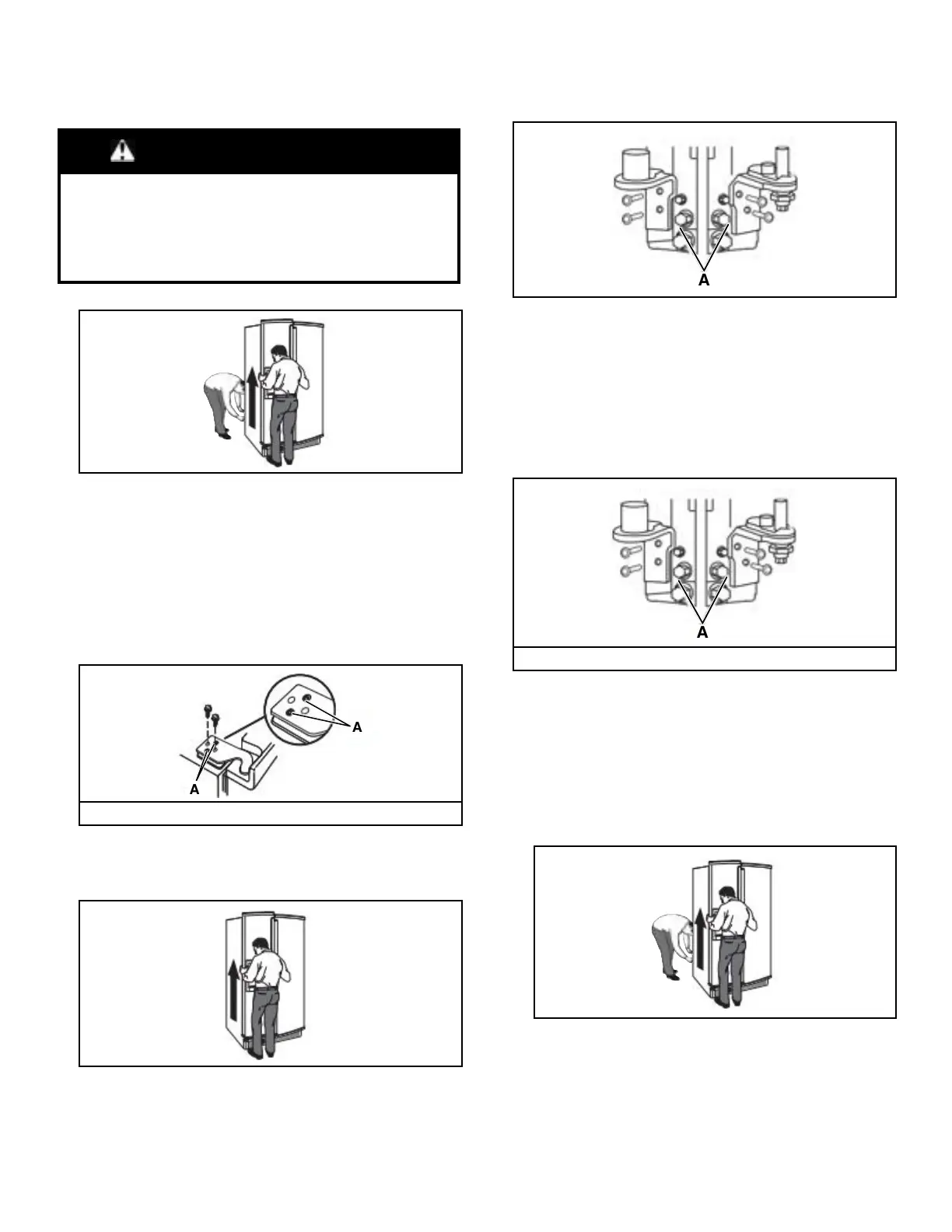 A

A

A

A