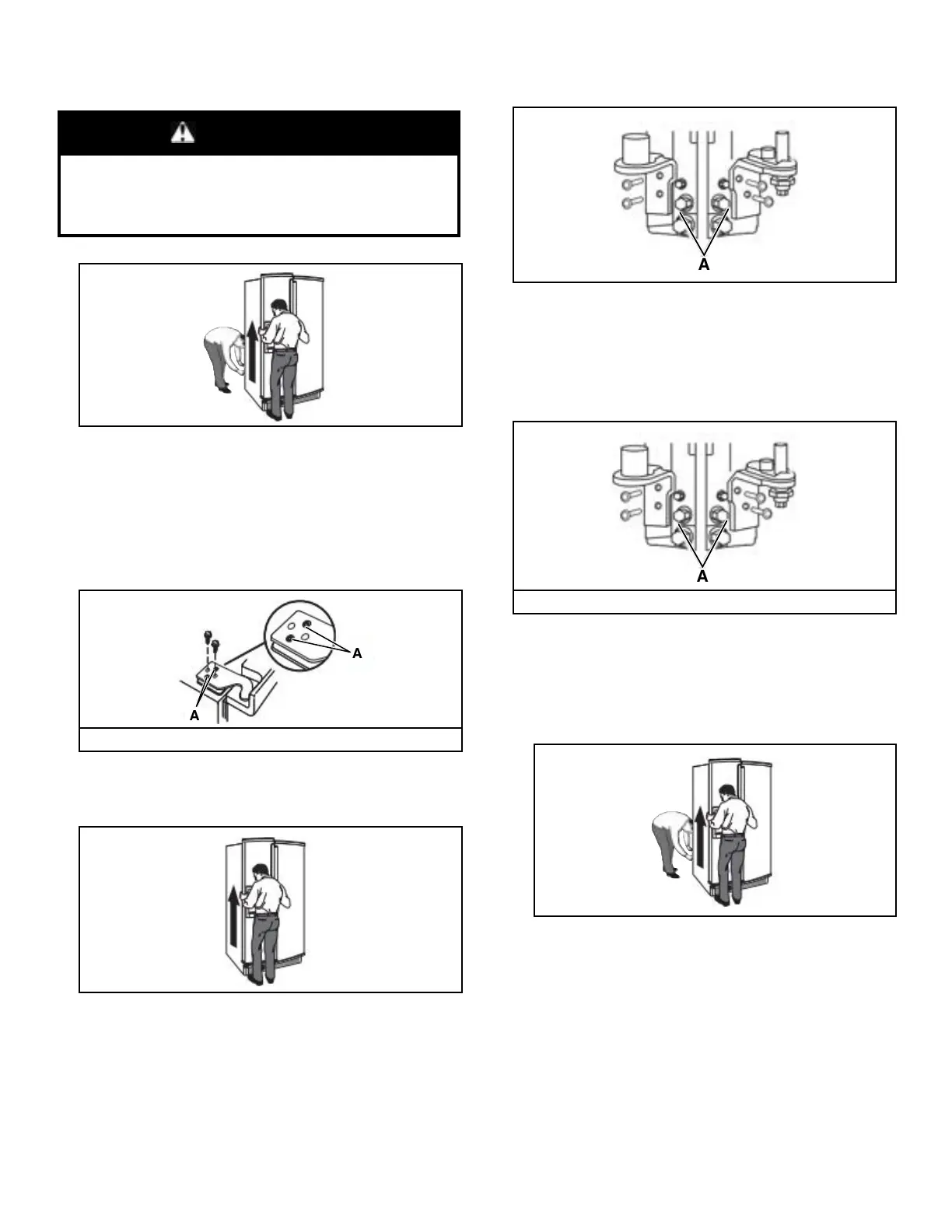 A

A

A

A