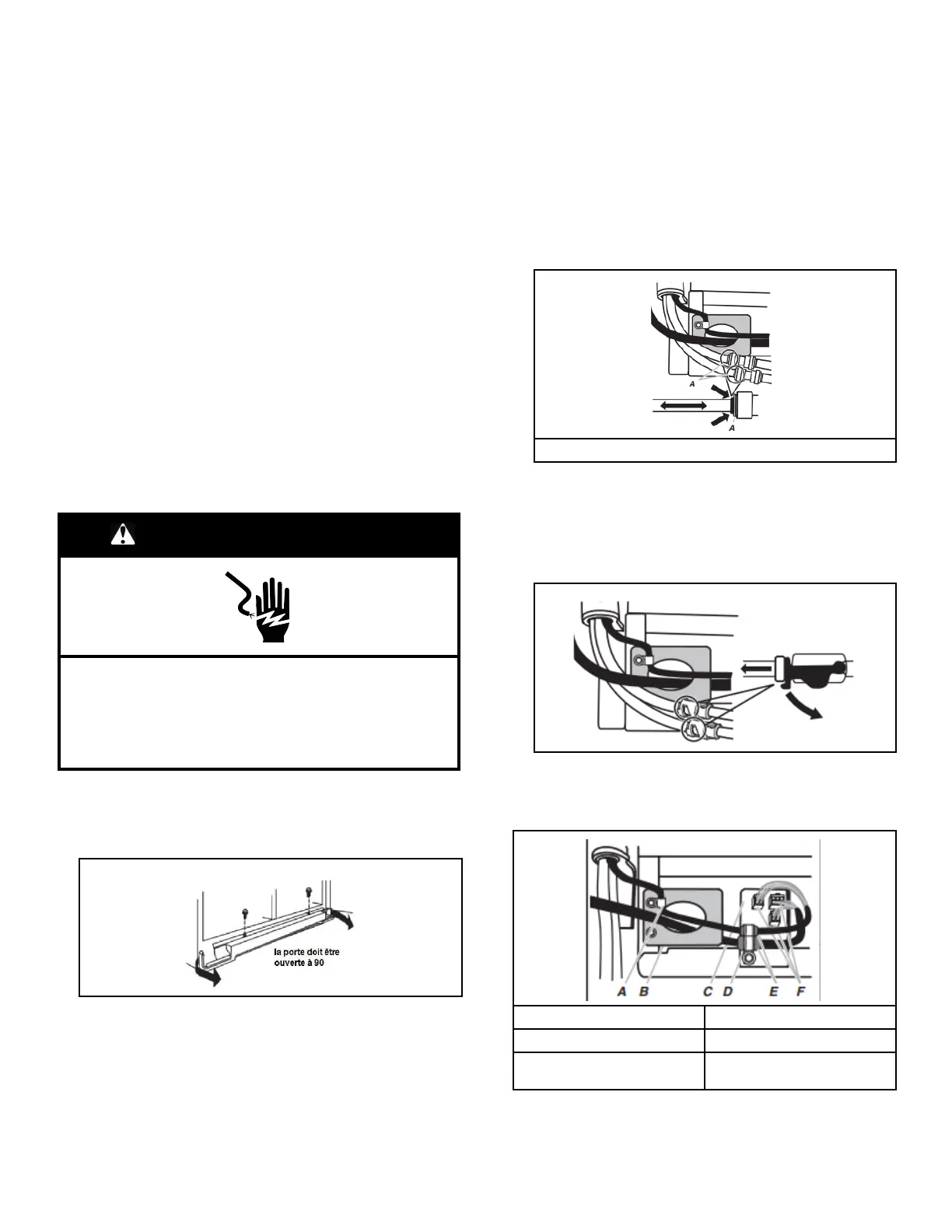 A

A

la porte doit être ouverte à 90

A B C D E F