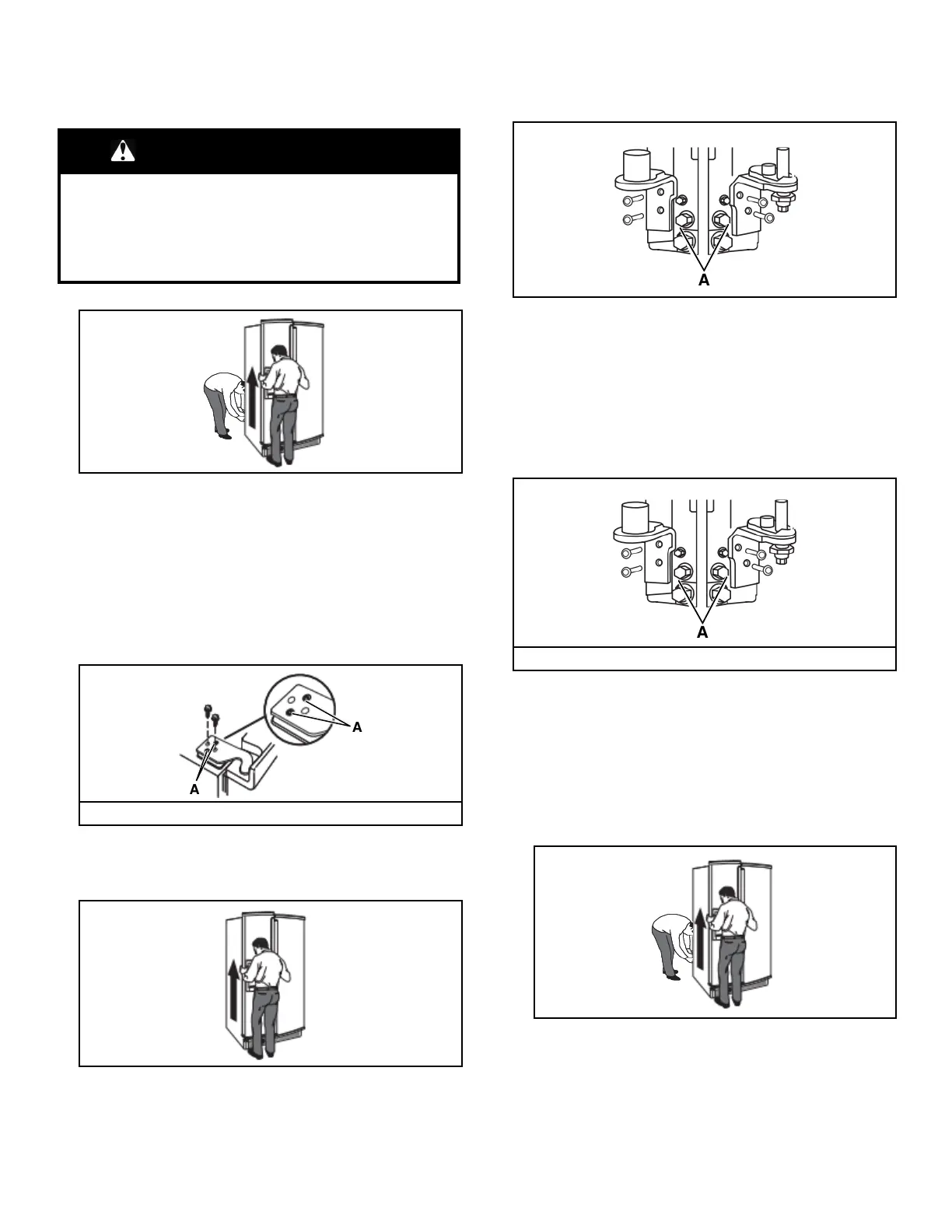 A

A

A

A