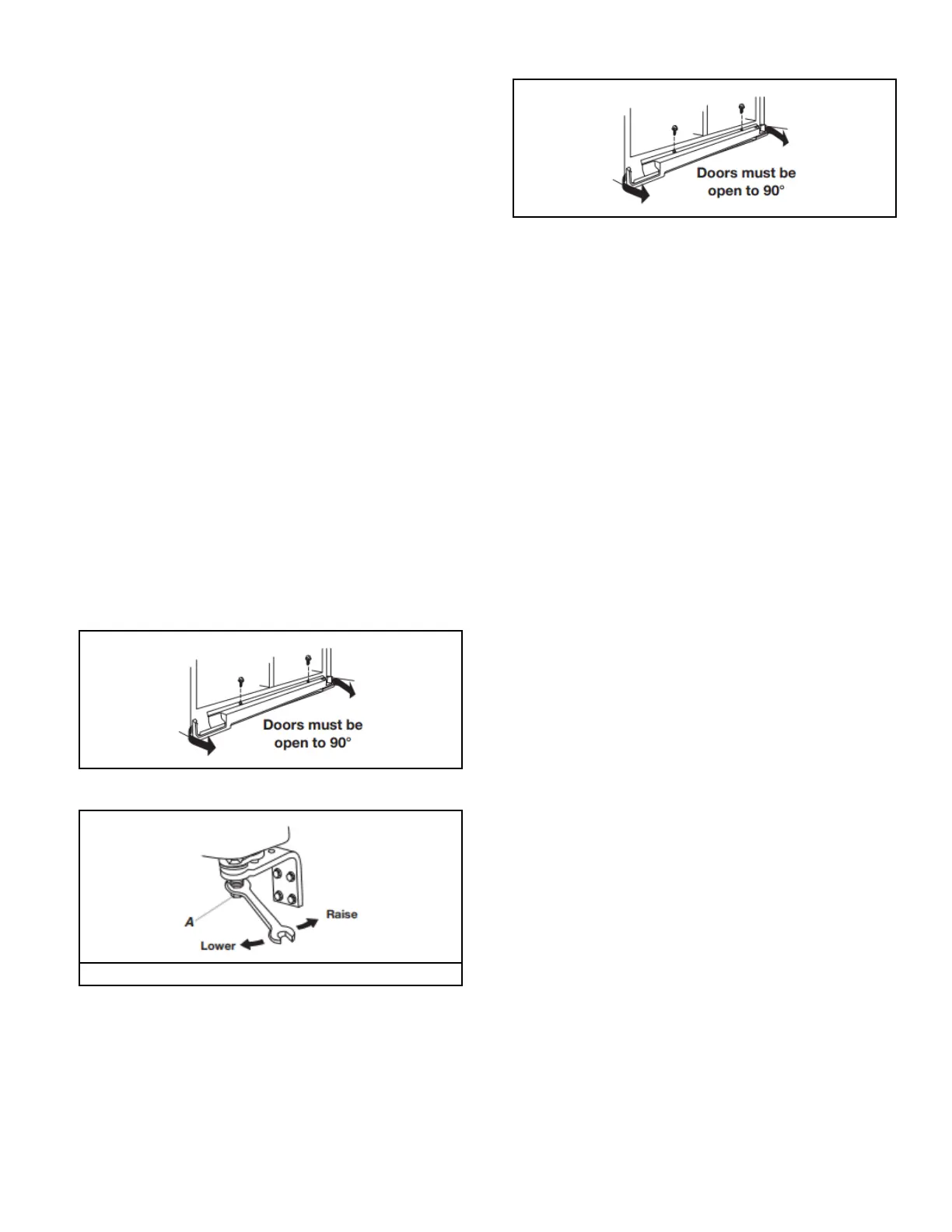 Doors must be open to 90°

Doors must be open to 90°

A

Raise

Lower