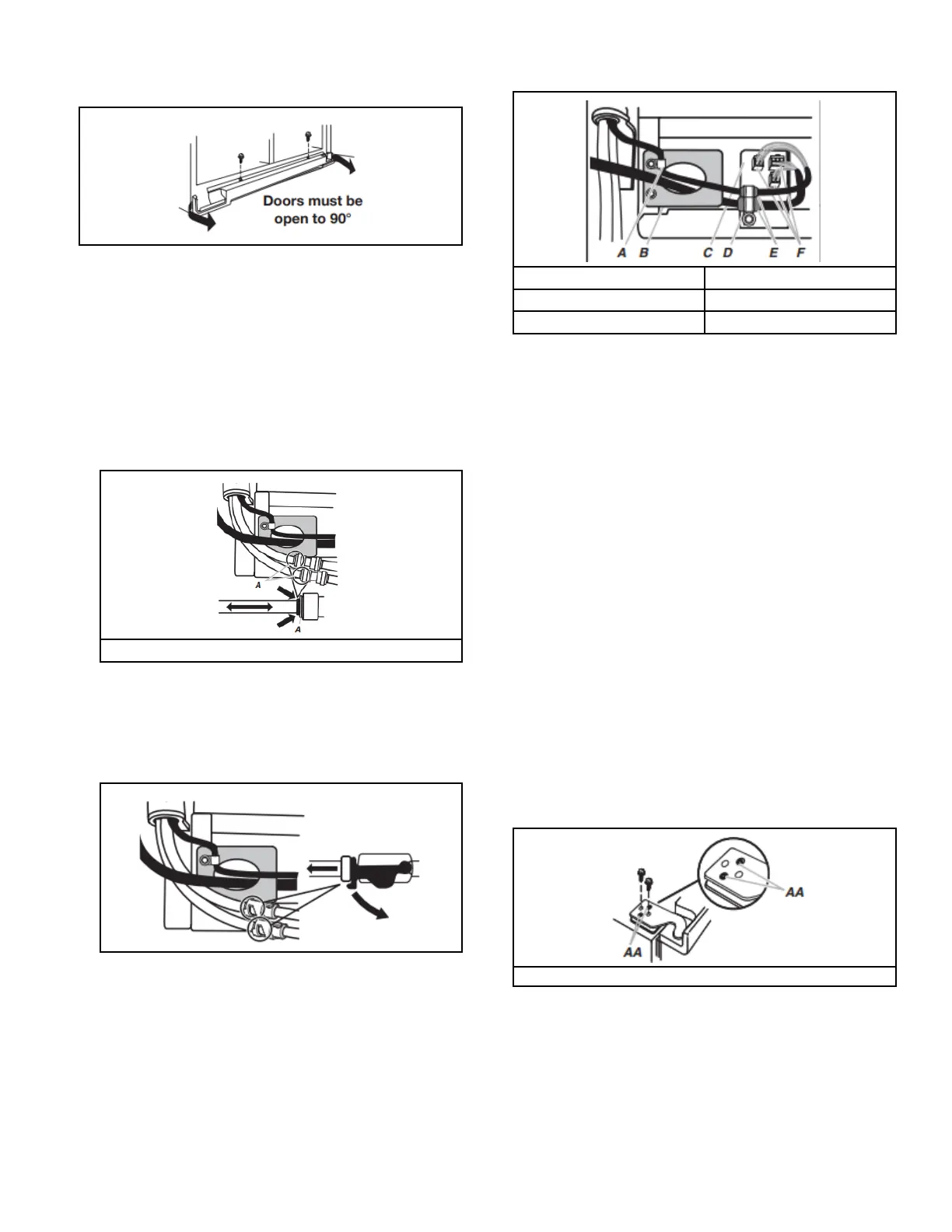 Doors must be open to 90°

A
A

A B C D E F

AA
AA