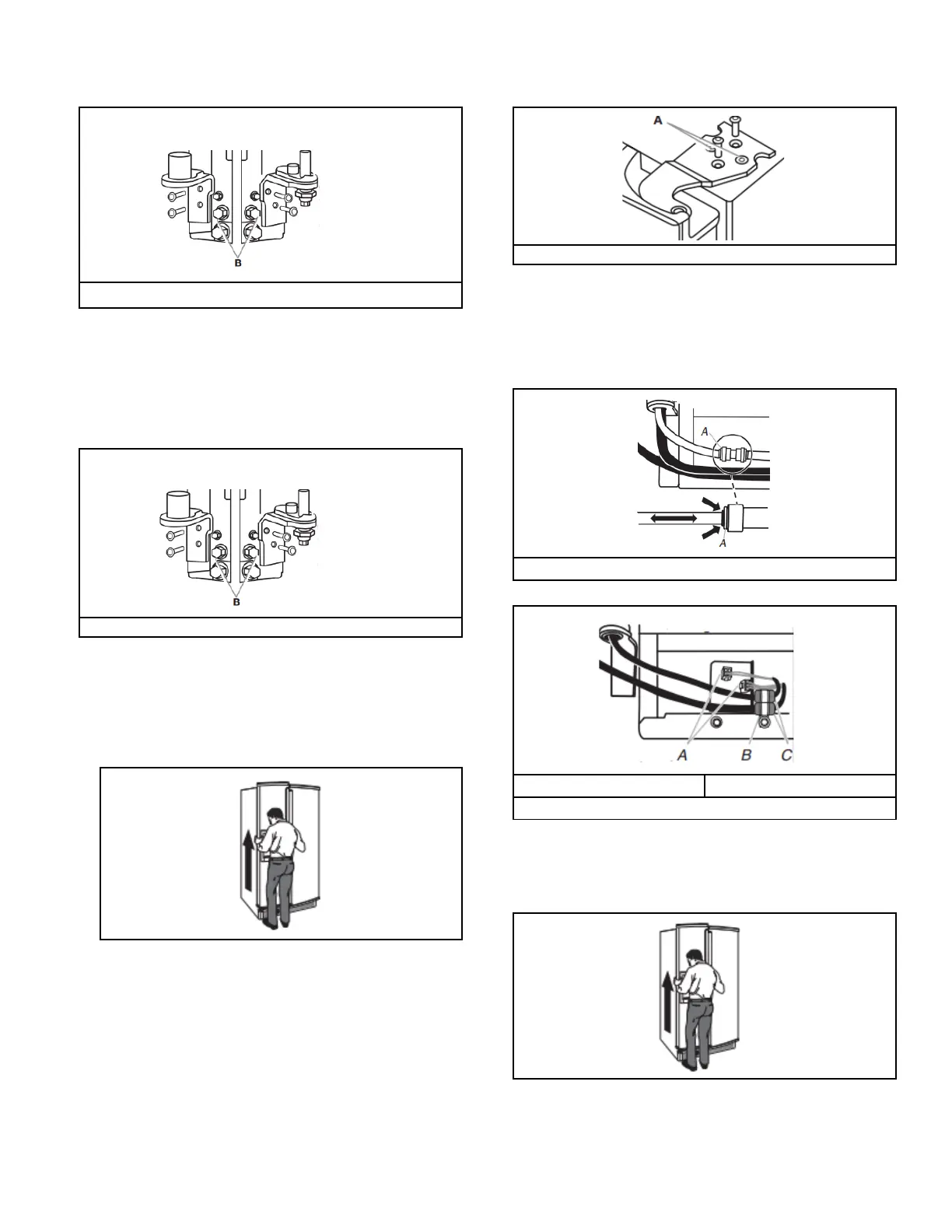 B

B

A

A

A

A B C