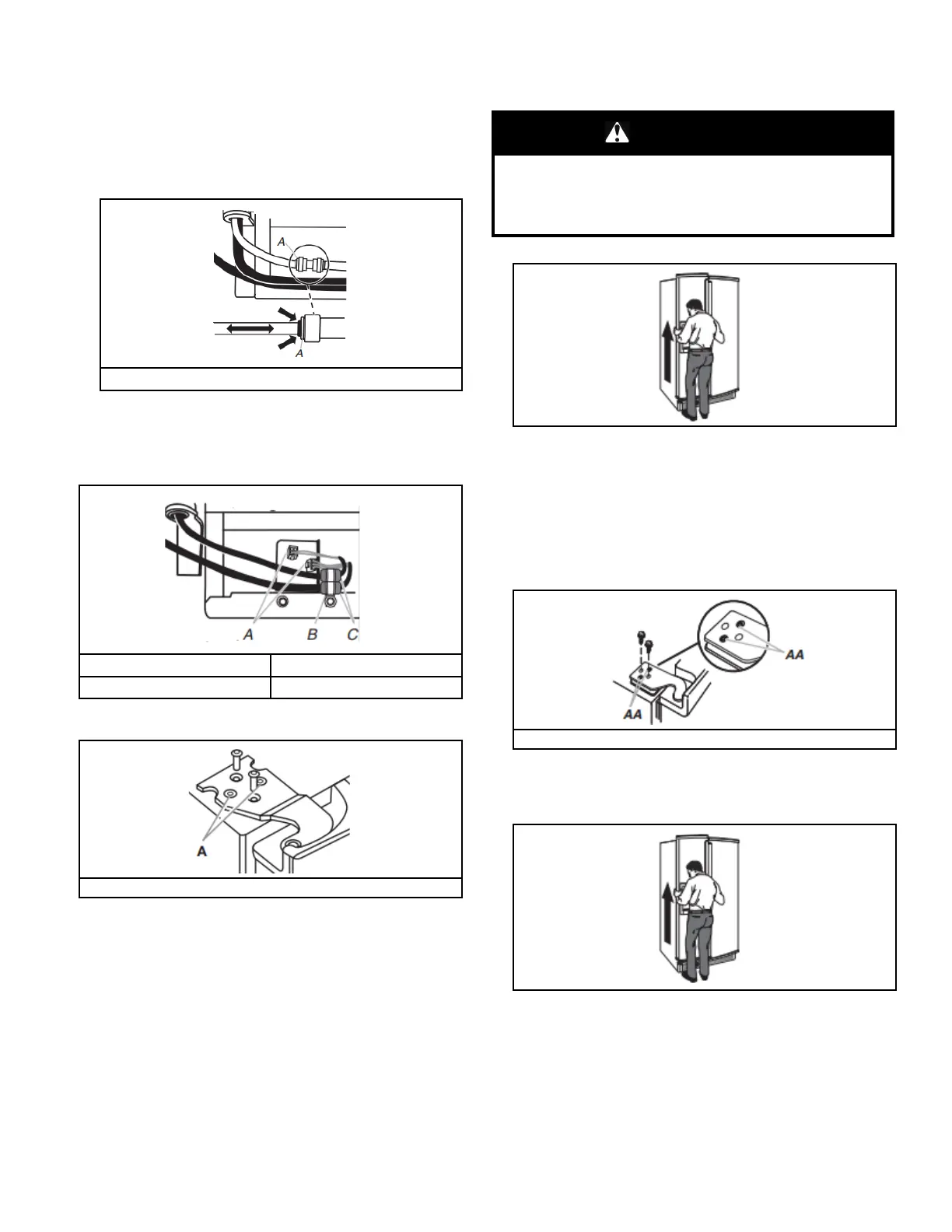 A

A

A B C

A

AA

AA