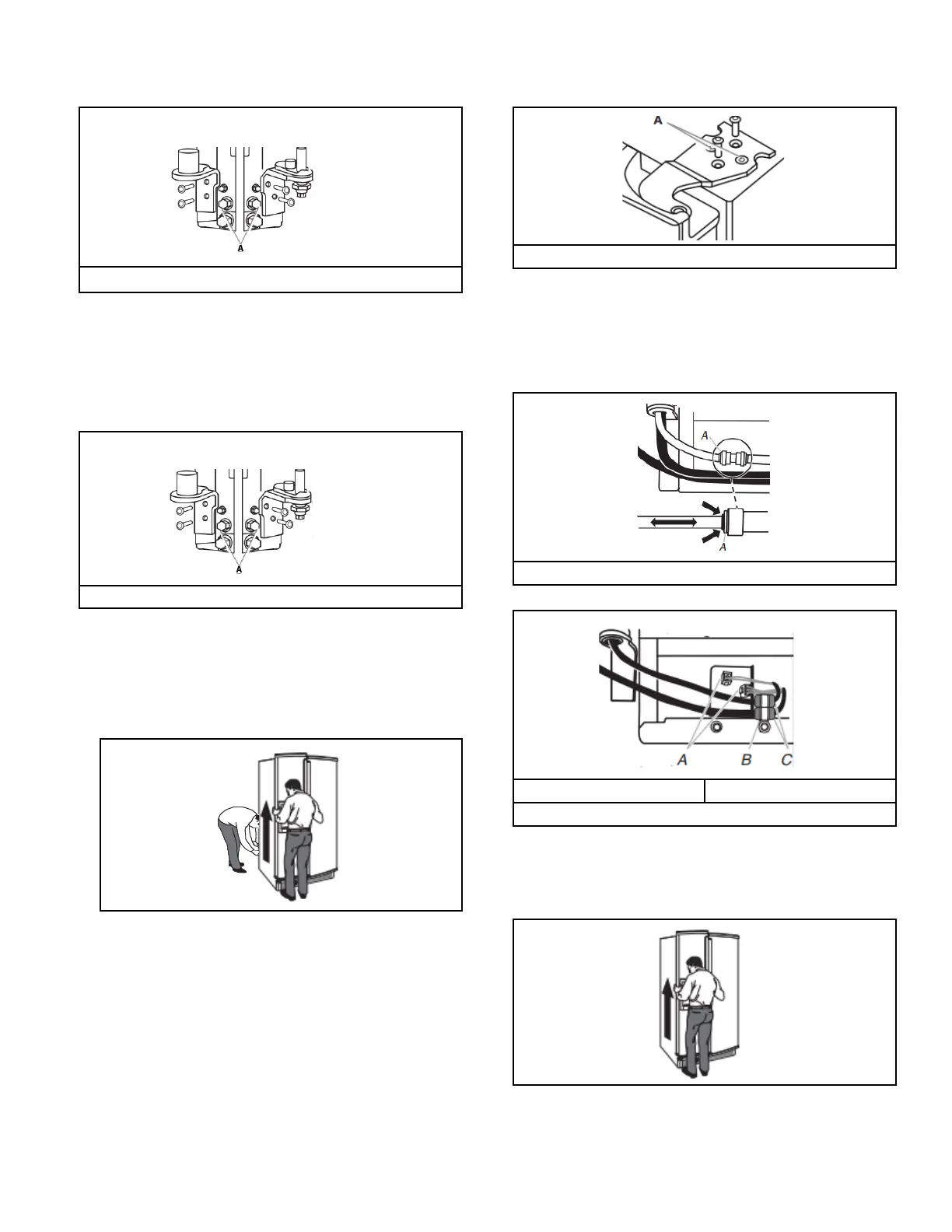 A

A

A

A

A

A

B

C