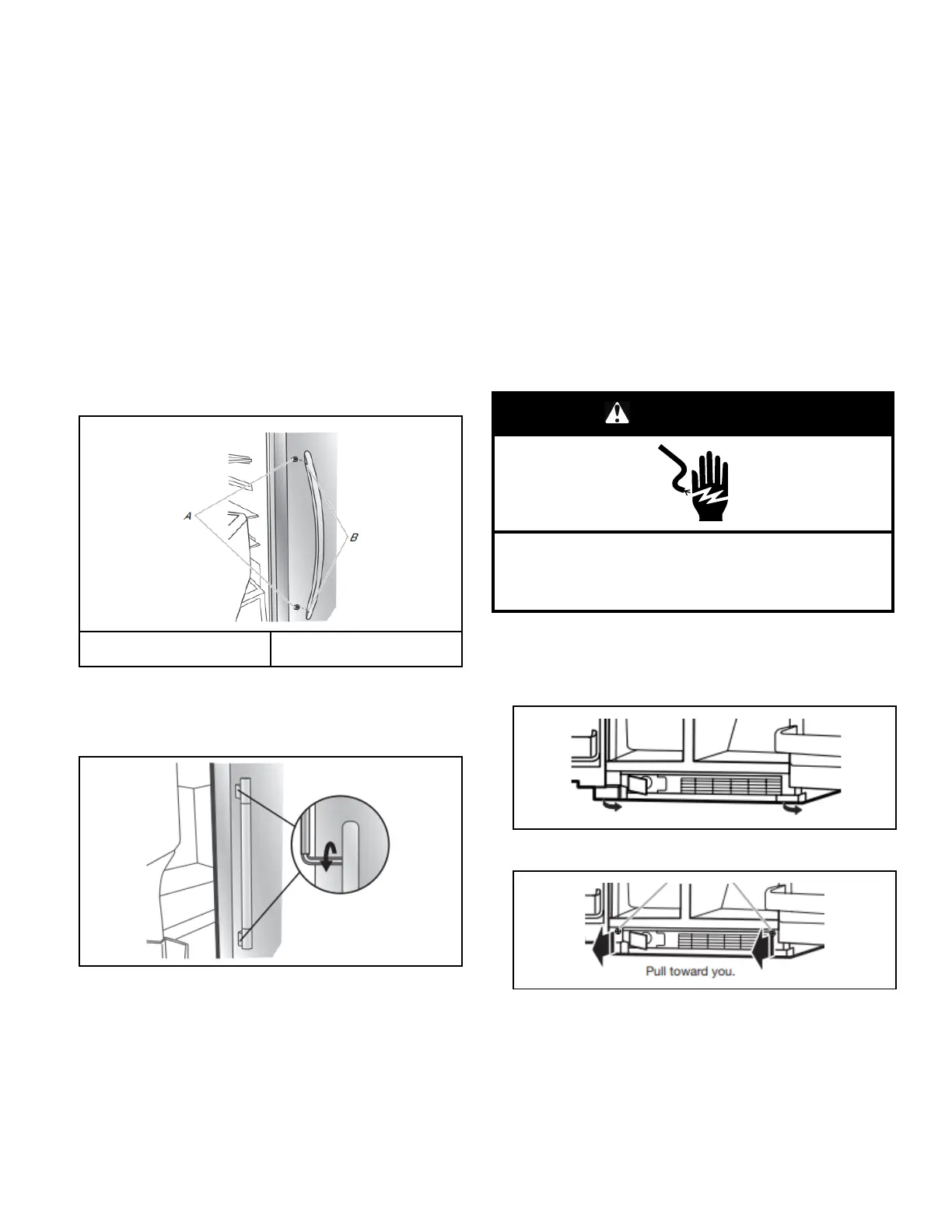 A

B

Pull toward you.