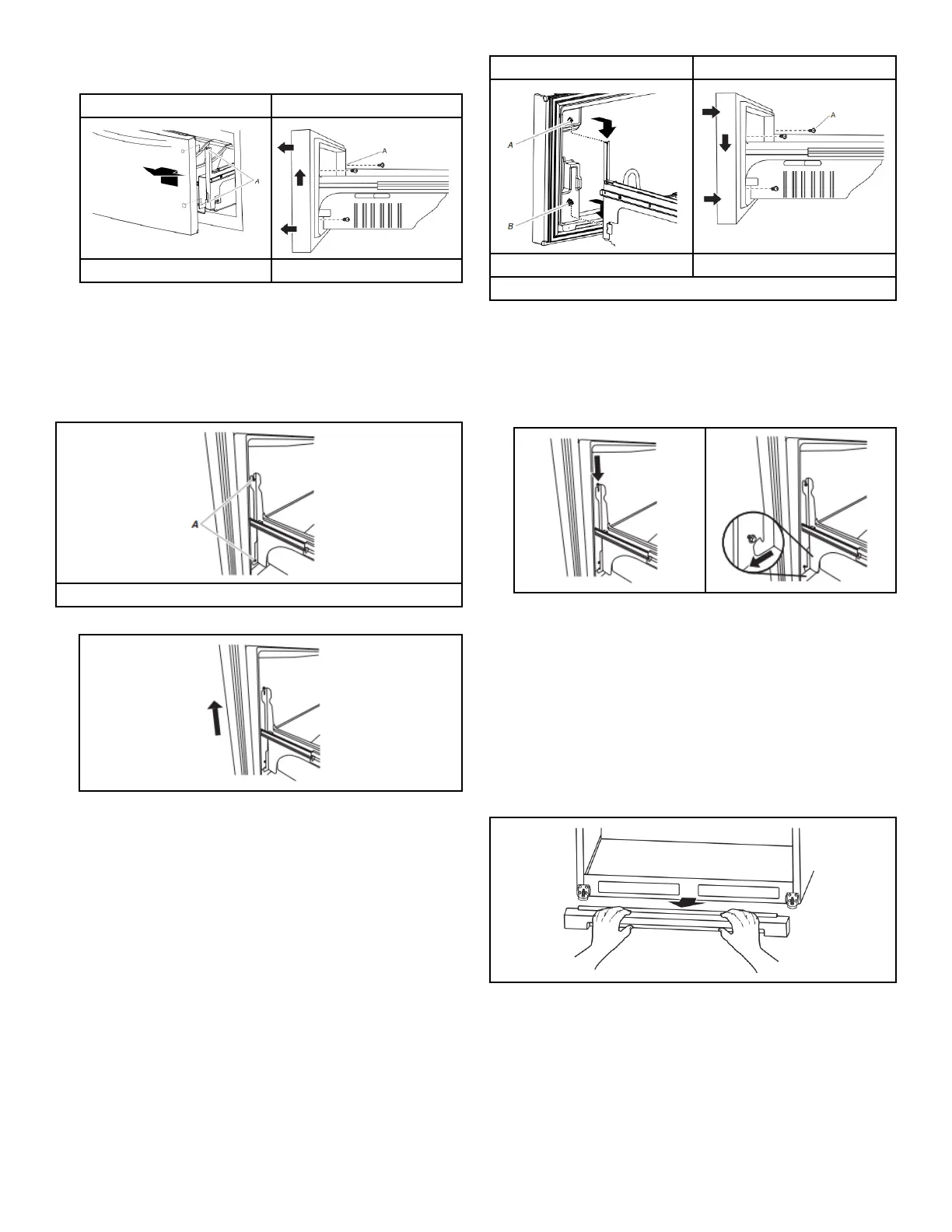 A

A

A

B

A

A