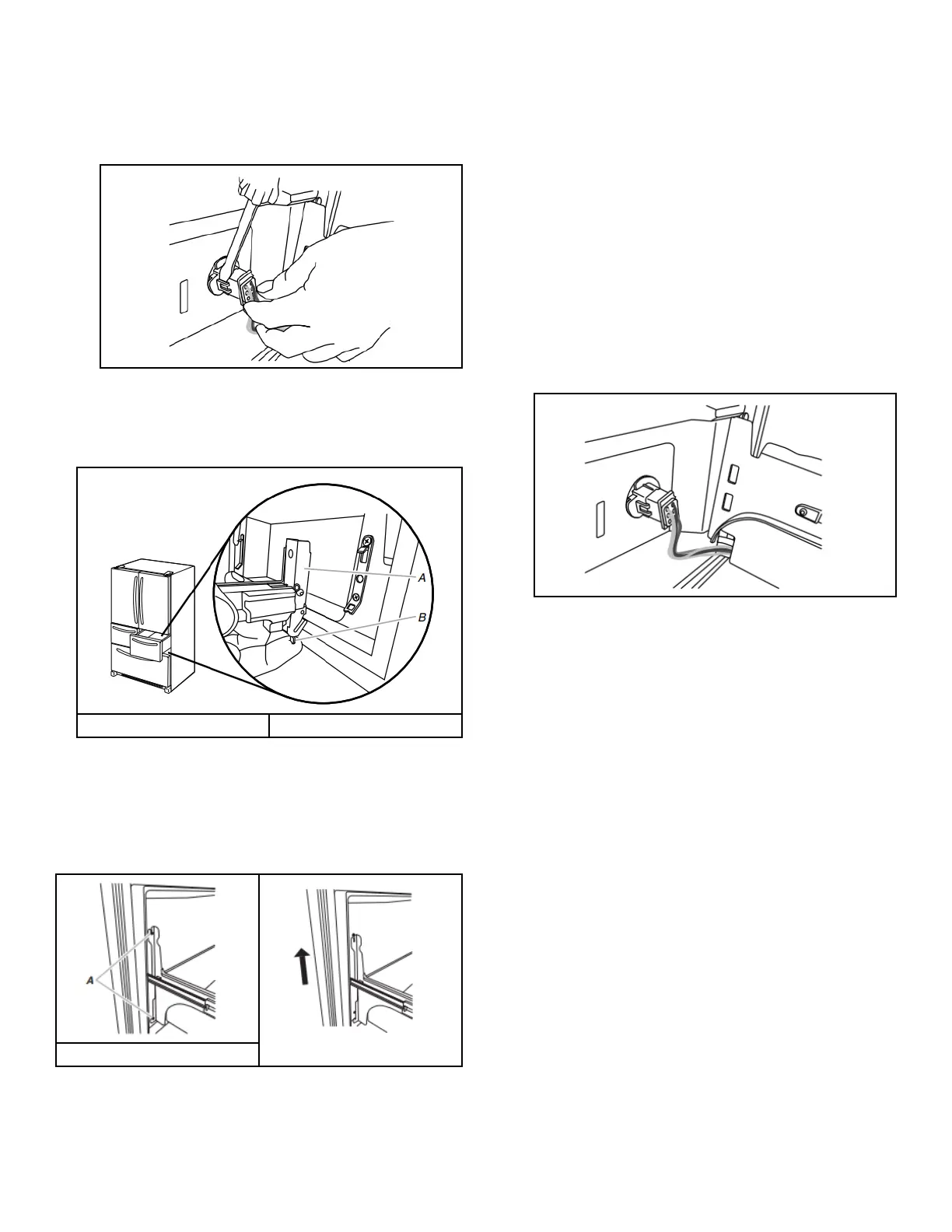 A

B

A