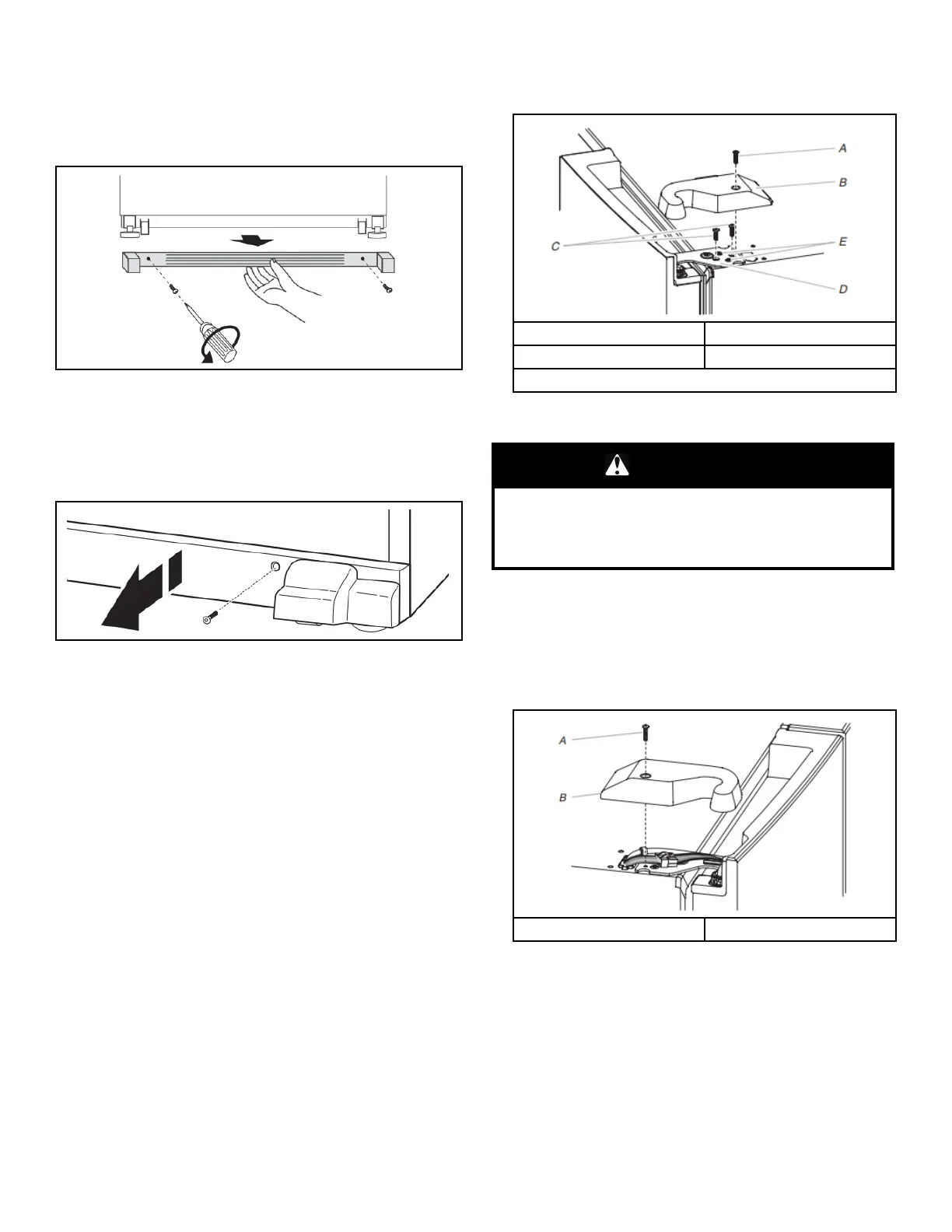 A

B

C

E

D

A

B