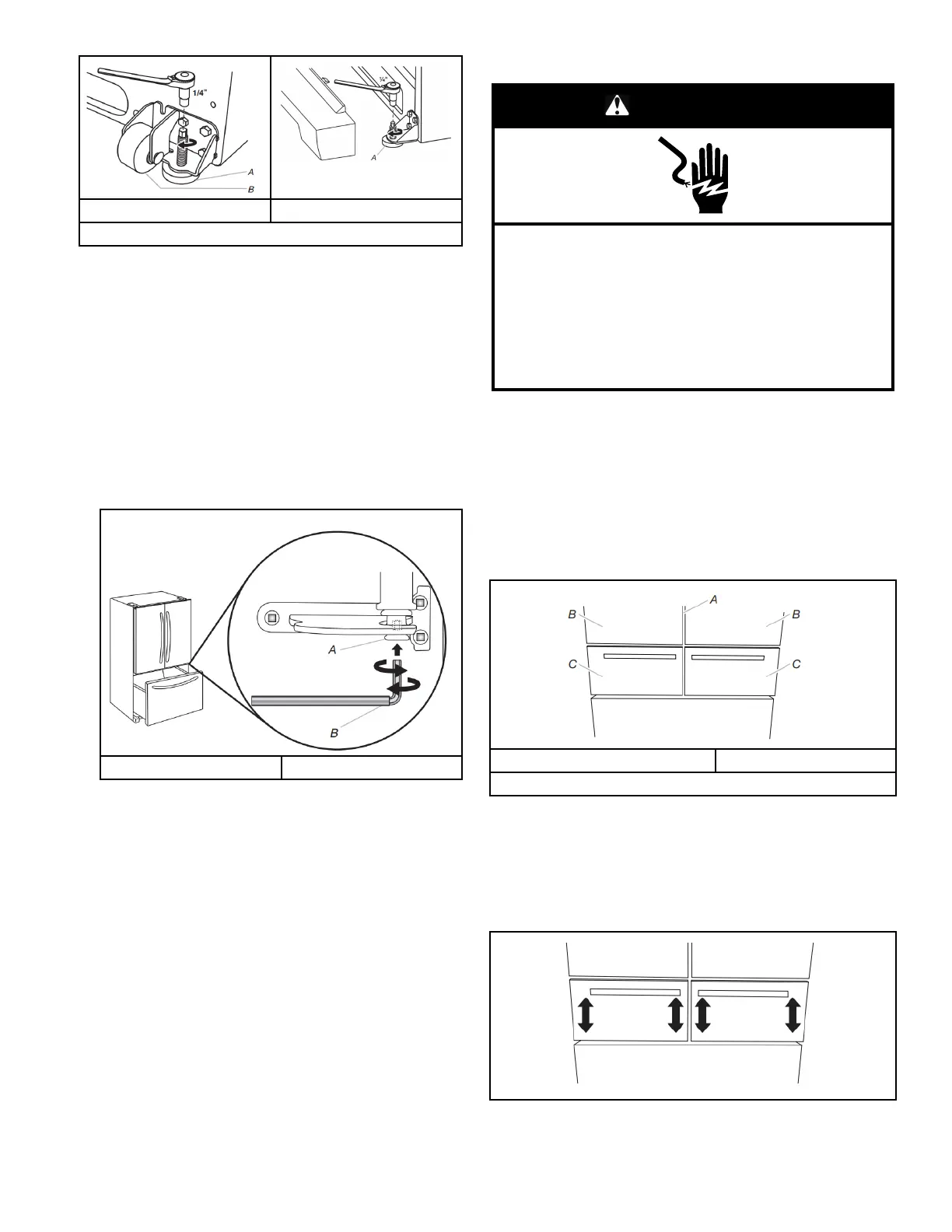 1/4"

A

B

¼"

A

A

B

A

B

B

C

C