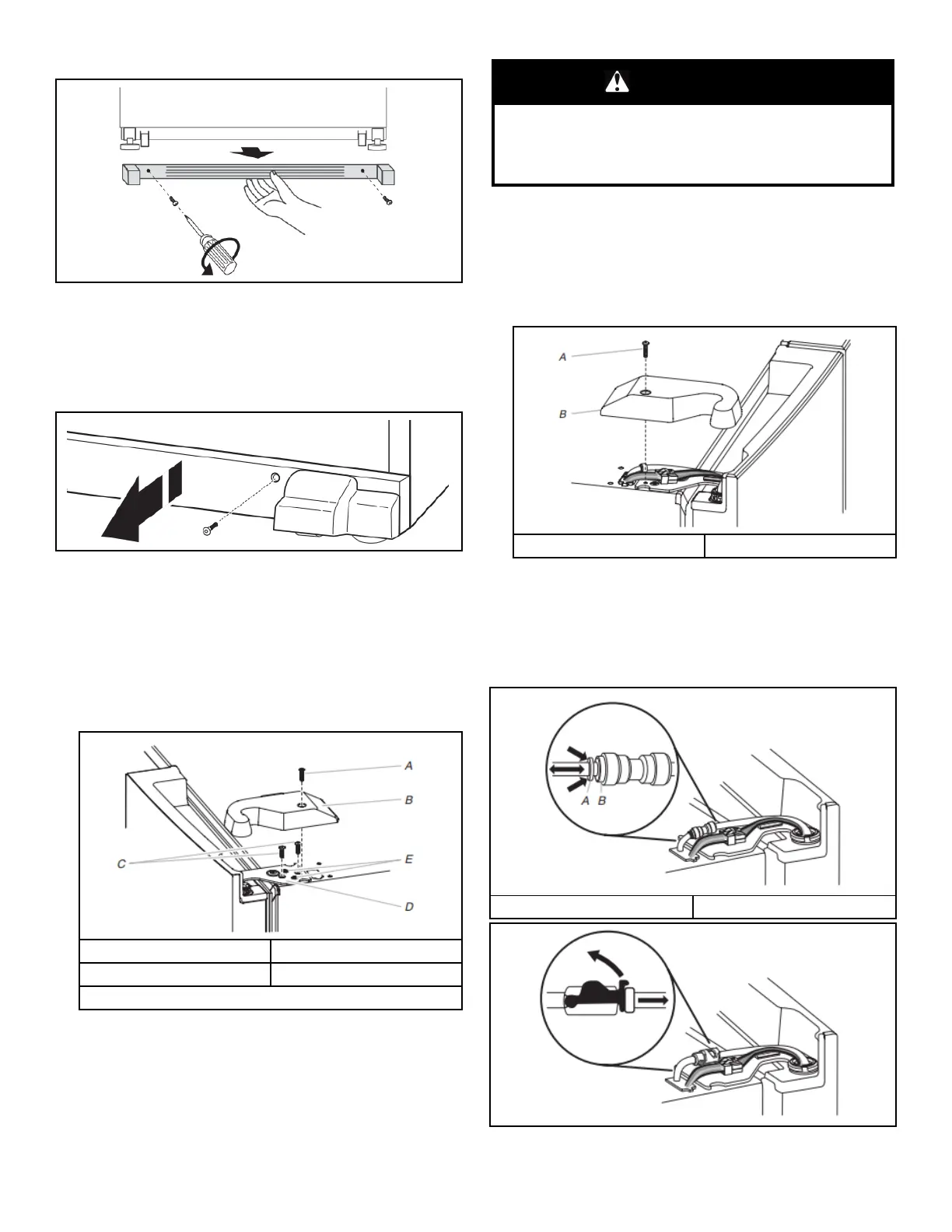 A
B

A
B
C
E
D

A B