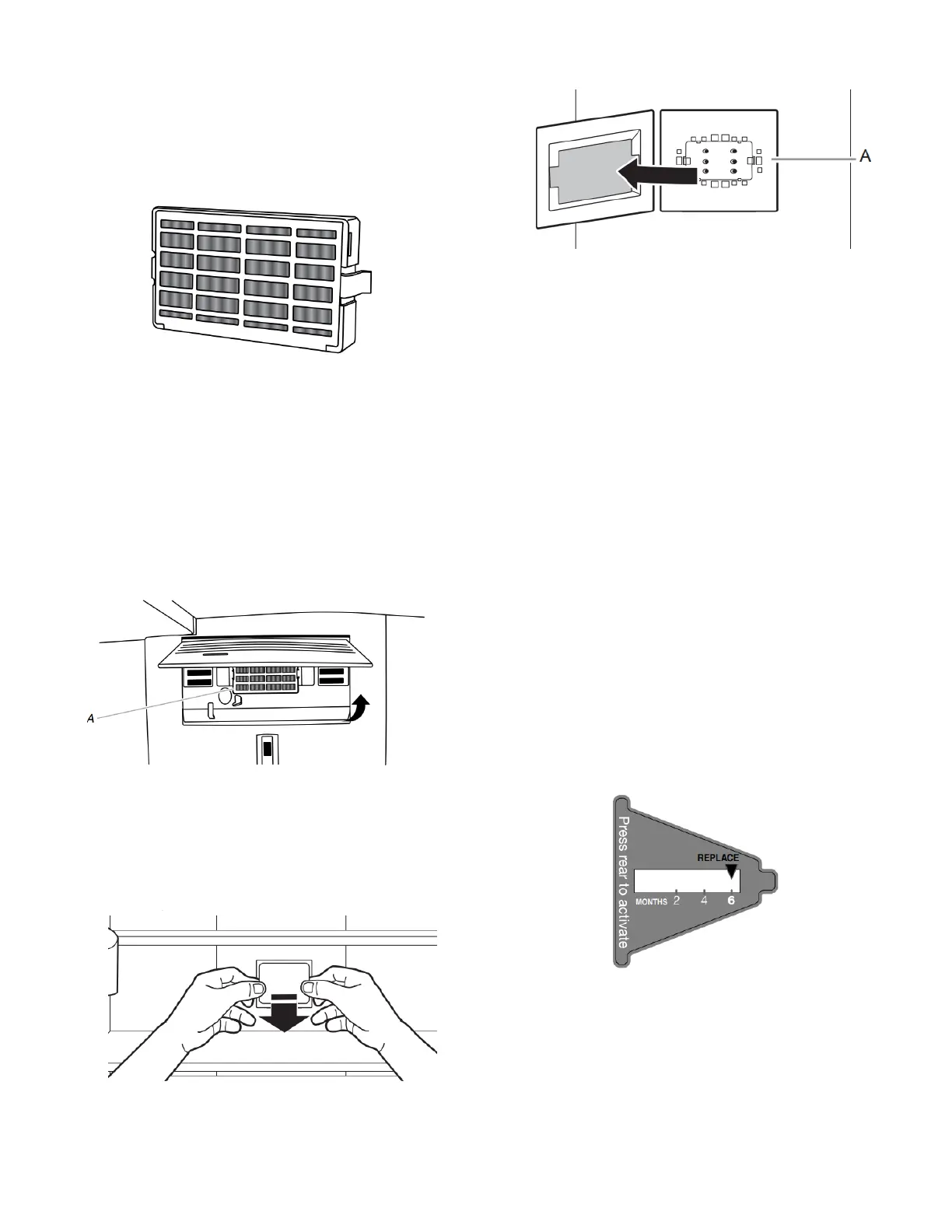 A

A

Press rear to activate

REPLACE

MONTHS 2 4 6